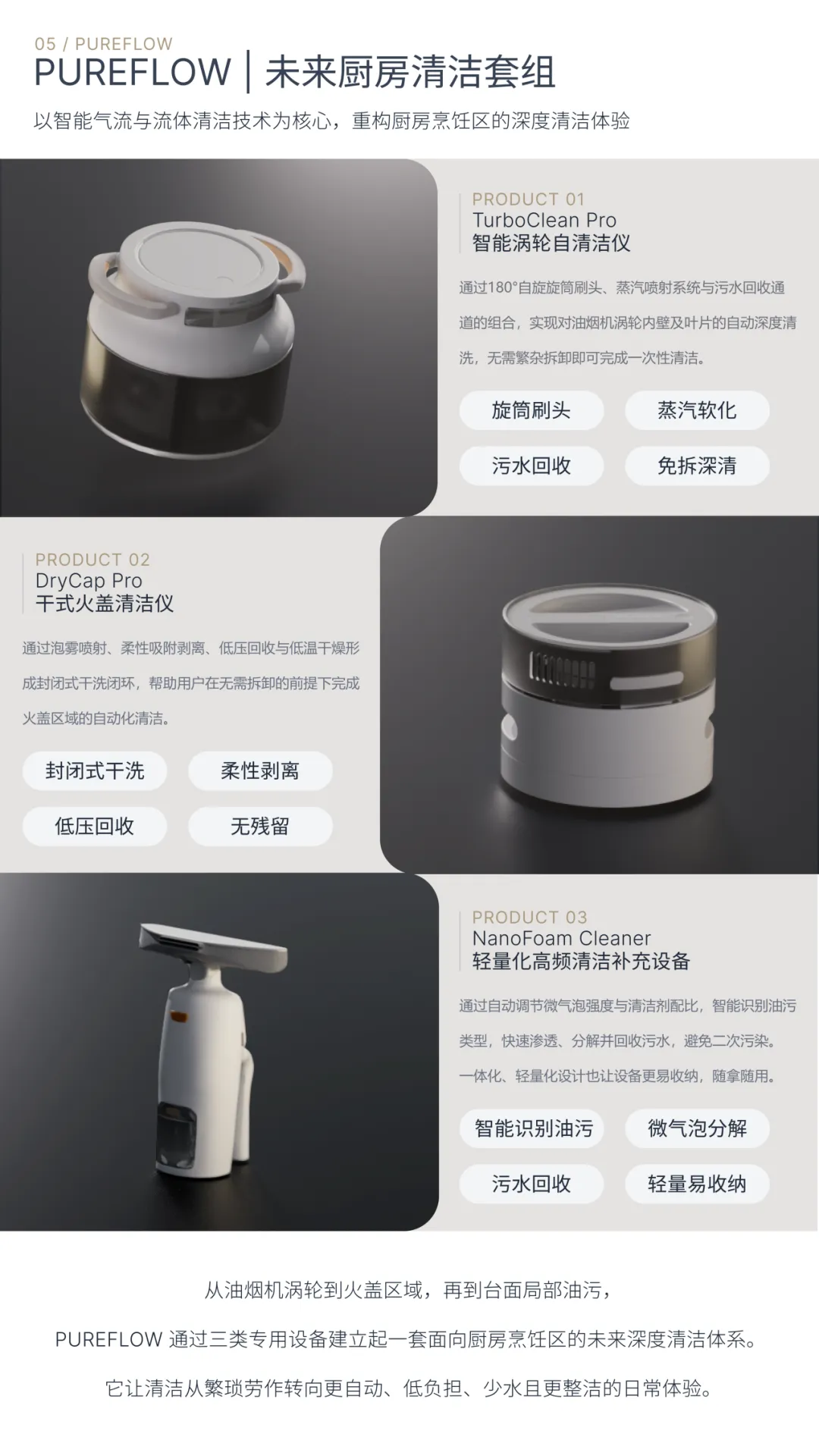 05 / PUREFLOW

PUREFLOW | 未来厨房清洁套组

以智能气流与流体清洁技术为核心，重构厨房烹饪区的深度清洁体验

PRODUCT 01
TurboClean Pro
智能涡轮自清洁仪

通过180°自旋旋筒刷头、蒸汽喷射系统与污水回收通道的组合，实现对油烟机涡轮内壁及叶片的自动深度清洗，无需繁杂拆卸即可完成一次性清洁。

旋筒刷头
蒸汽软化
污水回收
免拆深清

PRODUCT 02
DryCap Pro
干式火盖清洁仪

通过泡雾喷射、柔性吸附剥离、低压回收与低温干燥形成封闭式干洗闭环，帮助用户在无需拆卸的前提下完成火盖区域的自动化清洁。

封闭式干洗
柔性剥离
低压回收
无残留

PRODUCT 03
NanoFoam Cleaner
轻量化高频清洁补充设备

通过自动调节微气泡强度与清洁剂配比，智能识别油污类型，快速渗透、分解并回收污水，避免二次污染。一体化、轻量化设计也让设备更易收纳，随拿随用。

智能识别油污
微气泡分解
污水回收
轻量易收纳

从油烟机涡轮到火盖区域，再到台面局部油污，

PUREFLOW 通过三类专用设备建立起一套面向厨房烹饪区的未来深度清洁体系。

它让清洁从繁琐劳作转向更自动、低负担、少水且更整洁的日常体验。