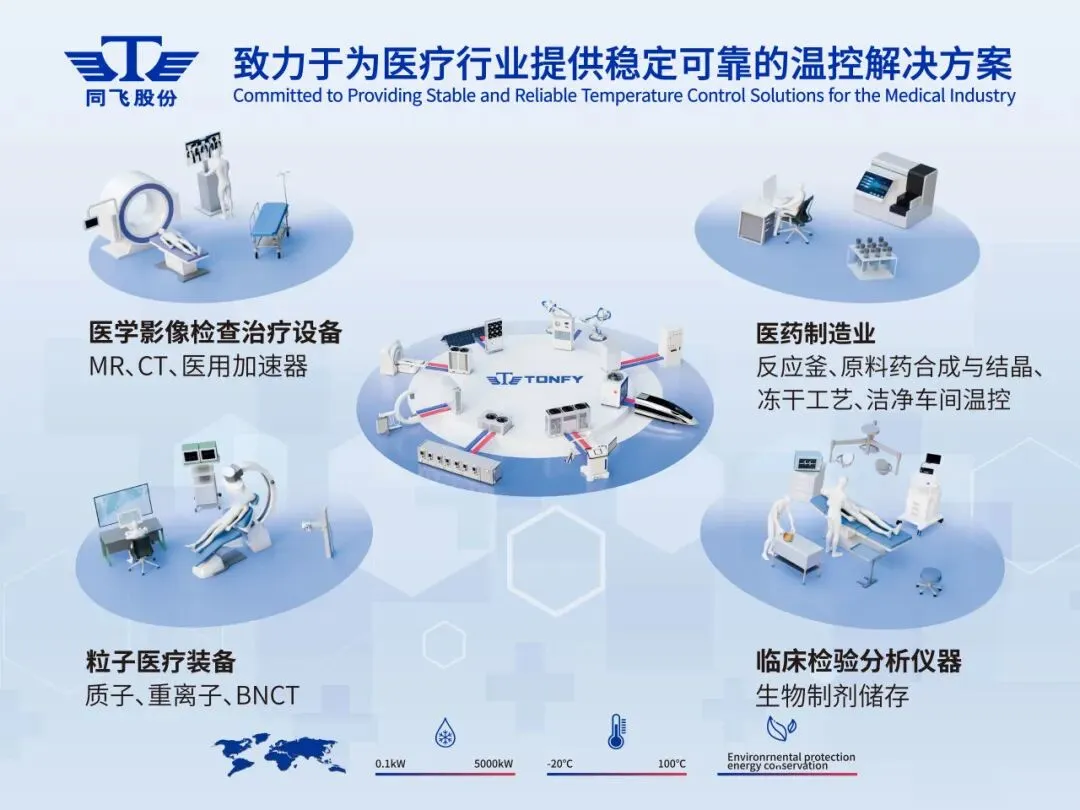 同飞股份

致力于为医疗行业提供稳定可靠的温控解决方案
Committed to Providing Stable and Reliable Temperature Control Solutions for the Medical Industry

医学影像检查治疗设备
MR、CT、医用加速器

TONFY

医药制造业
反应釜、原料药合成与结晶、冻干工艺、洁净车间温控

粒子医疗装备
质子、重离子、BNCT

临床检验分析仪器
生物制剂储存

0.1kW 5000kW

-20°C 100°C

Environmental protection energy conservation