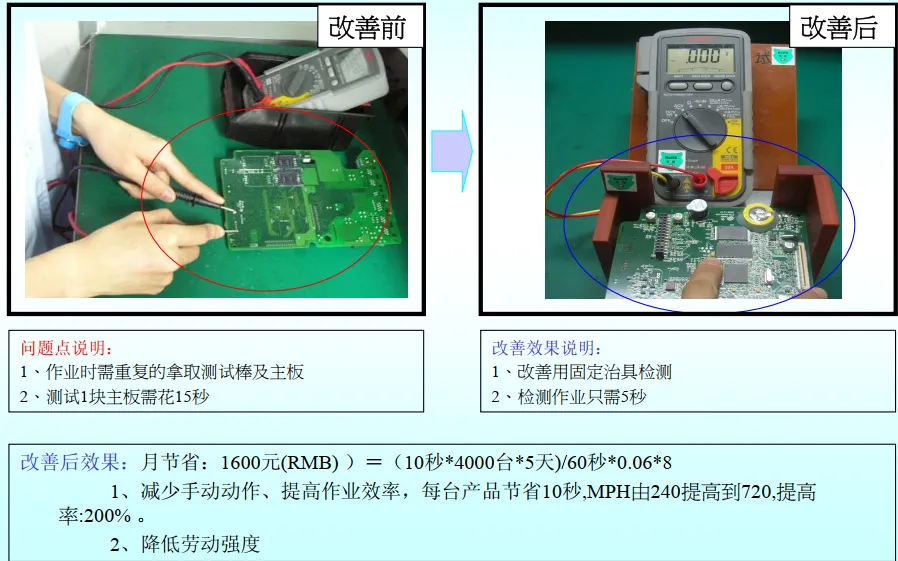 改善前

改善后

问题点说明：
1、作业时需重复的拿取测试棒及主板
2、测试1块主板需花15秒

改善效果说明：
1、改善用固定治具检测
2、检测作业只需5秒

改善后效果：月节省：1600元(RMB) ）＝（10秒*4000台*5天)/60秒*0.06*8
1、减少手动动作、提高作业效率，每台产品节省10秒,MPH由240提高到720,提高率:200% 。
2、降低劳动强度