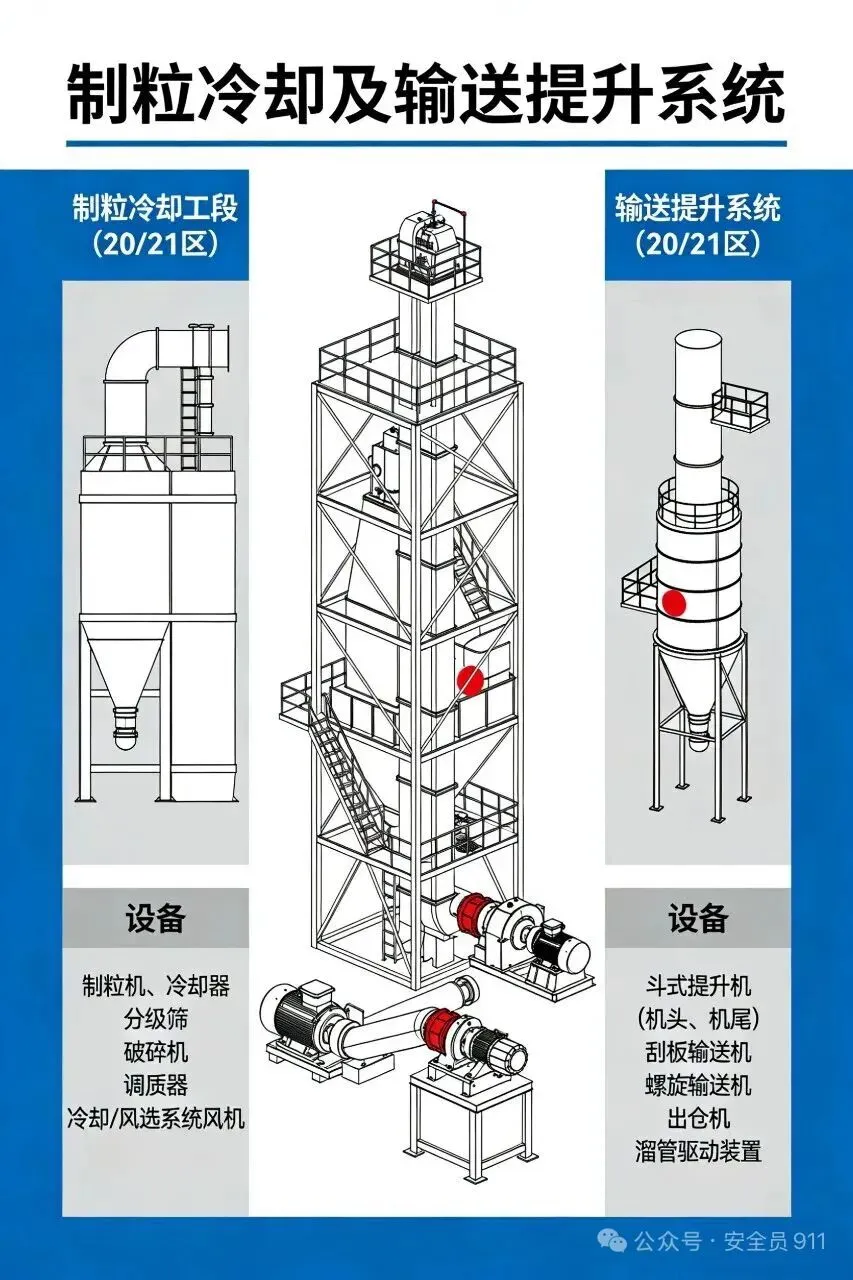 制粒冷却及输送提升系统

制粒冷却工段
(20/21区)

设备

制粒机、冷却器
分级筛
破碎机
调质器
冷却/风选系统风机

输送提升系统
(20/21区)

设备

斗式提升机
(机头、机尾)
刮板输送机
螺旋输送机
出仓机
溜管驱动装置

公众号 · 安全员 911