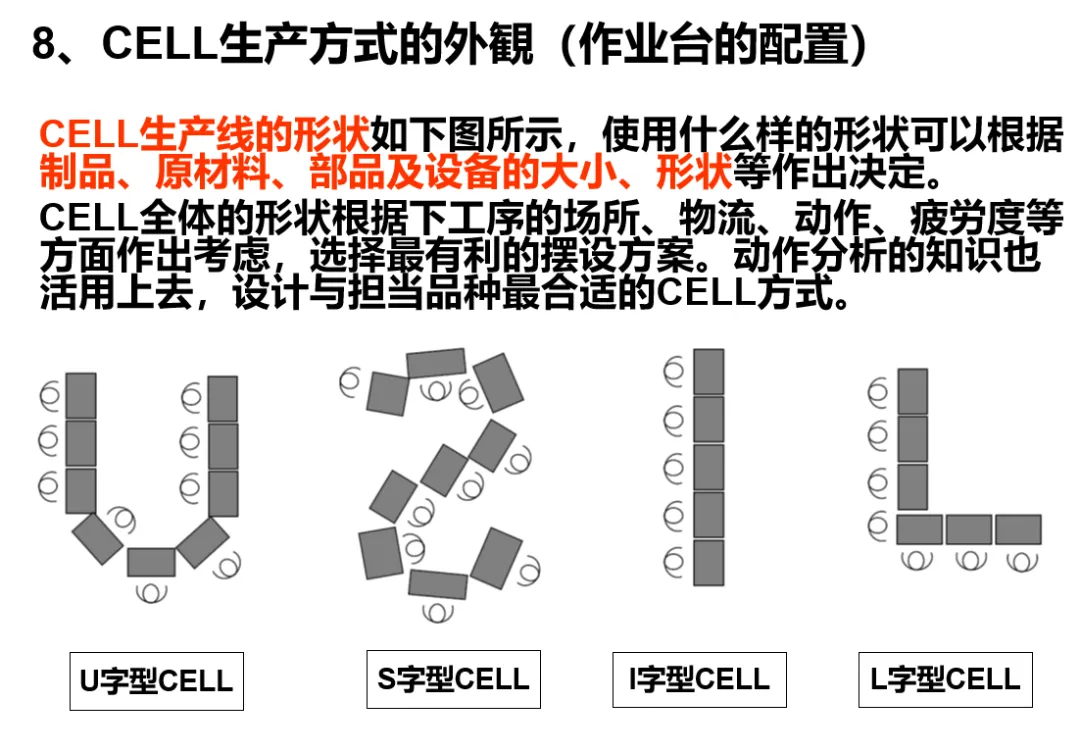 8、CELL生产方式的外観（作业台的配置）

CELL生产线的形状如下图所示，使用什么样的形状可以根据制品、原材料、部品及设备的大小、形状等作出决定。

CELL全体的形状根据下工序的场所、物流、动作、疲劳度等方面作出考虑，选择最有利的摆设方案。动作分析的知识也活用上去，设计与担当品种最合适的CELL方式。

U字型CELL

S字型CELL

I字型CELL

L字型CELL