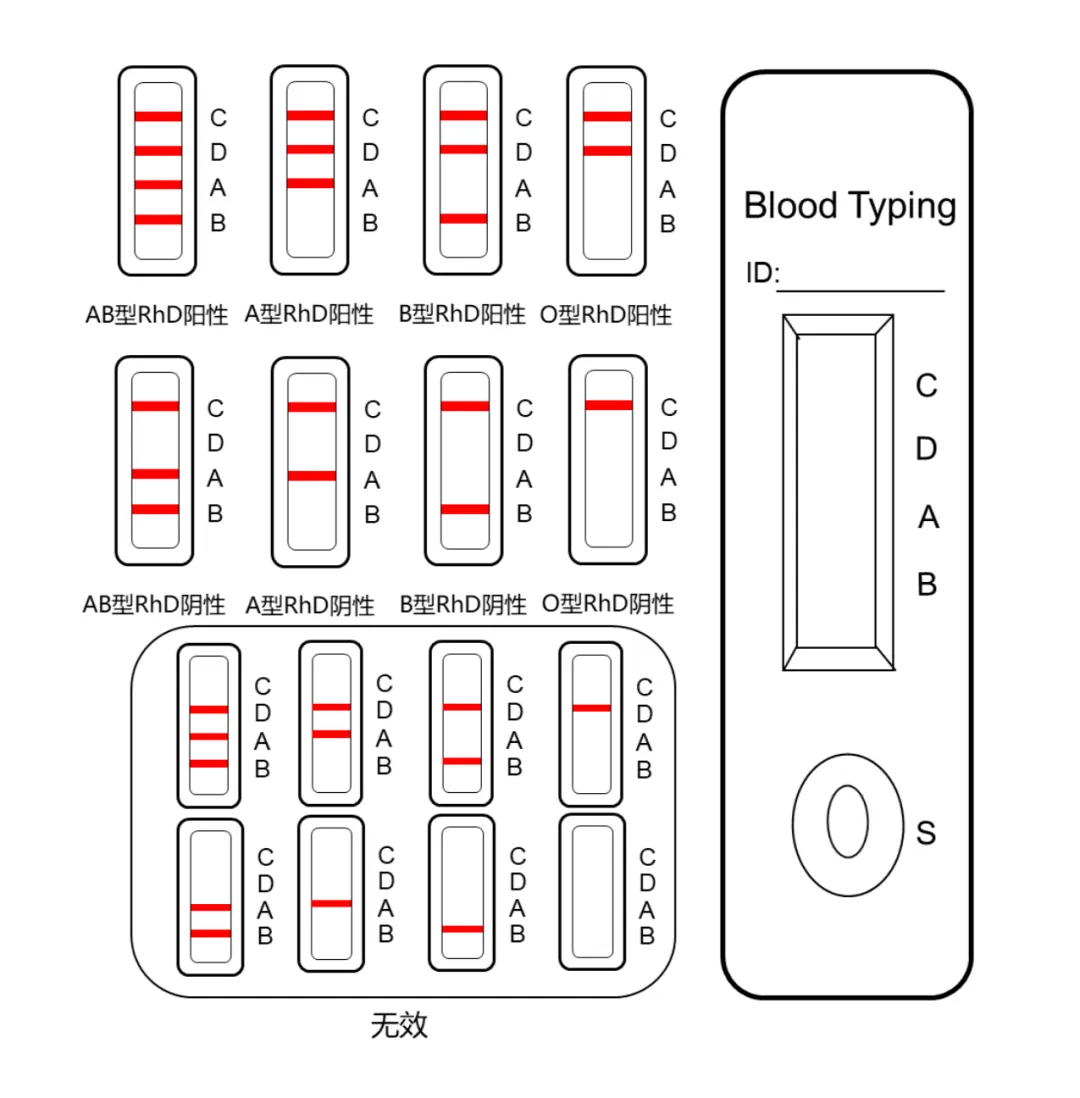 C
D
A
B

C
D
A
B

C
D
A
B

C
D
A
B

AB型RhD阳性 A型RhD阳性 B型RhD阳性 O型RhD阳性

C
D
A
B

C
D
A
B

C
D
A
B

C
D
A
B

AB型RhD阴性 A型RhD阴性 B型RhD阴性 O型RhD阴性

C D A B
C D A B
C D A B
C D A B
C D A B
C D A B
C D A B
C D A B

无效

Blood Typing

ID:

C
D
A
B

S