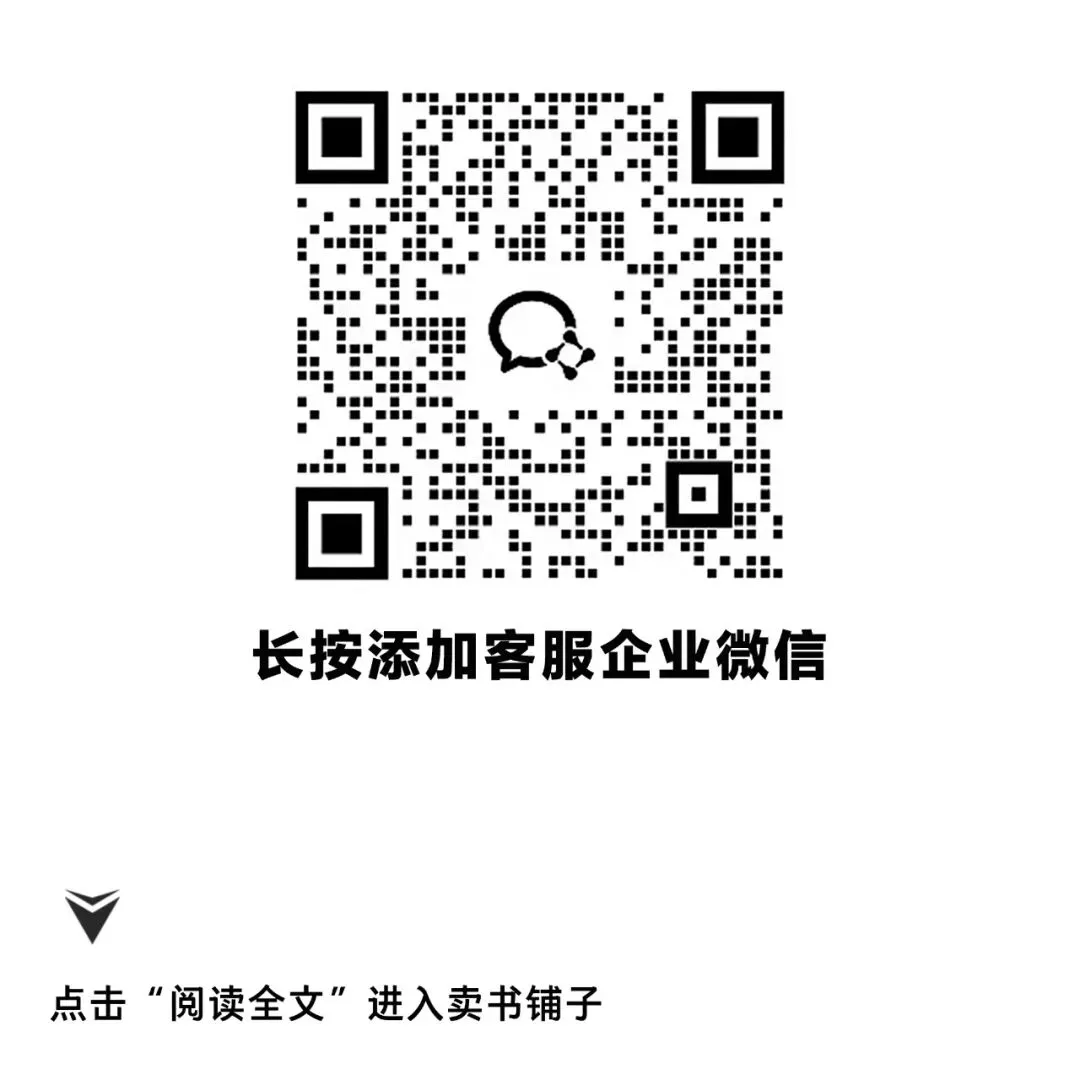 长按添加客服企业微信

点击“阅读全文”进入卖书铺子