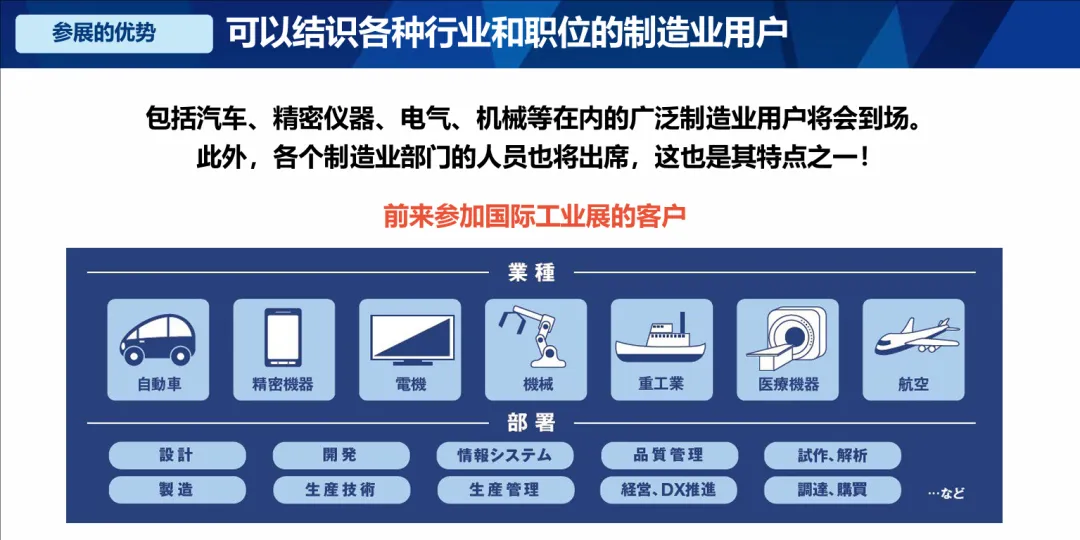 参展的优势　可以结识各种行业和职位的制造业用户

包括汽车、精密仪器、电气、机械等在内的广泛制造业用户将会到场。
此外，各个制造业部门的人员也将出席，这也是其特点之一！

前来参加国际工业展的客户

業種

自動車　精密機器　電機　機械　重工業　医療機器　航空

部署

設計　開発　情報システム　品質管理　試作、解析
製造　生産技術　生産管理　経営、DX推進　調達、購買　…など