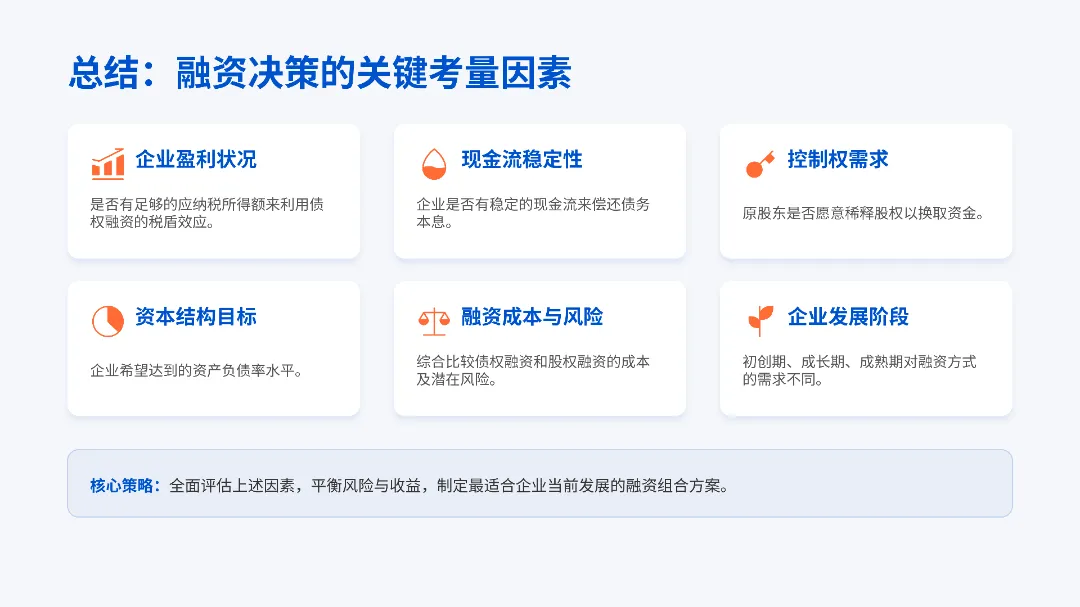 总结：融资决策的关键考量因素

企业盈利状况

是否有足够的应纳税所得额来利用债权融资的税盾效应。

现金流稳定性

企业是否有稳定的现金流来偿还债务本息。

控制权需求

原股东是否愿意稀释股权以换取资金。

资本结构目标

企业希望达到的资产负债率水平。

融资成本与风险

综合比较债权融资和股权融资的成本及潜在风险。

企业发展阶段

初创期、成长期、成熟期对融资方式的需求不同。

核心策略：全面评估上述因素，平衡风险与收益，制定最适合企业当前发展的融资组合方案。