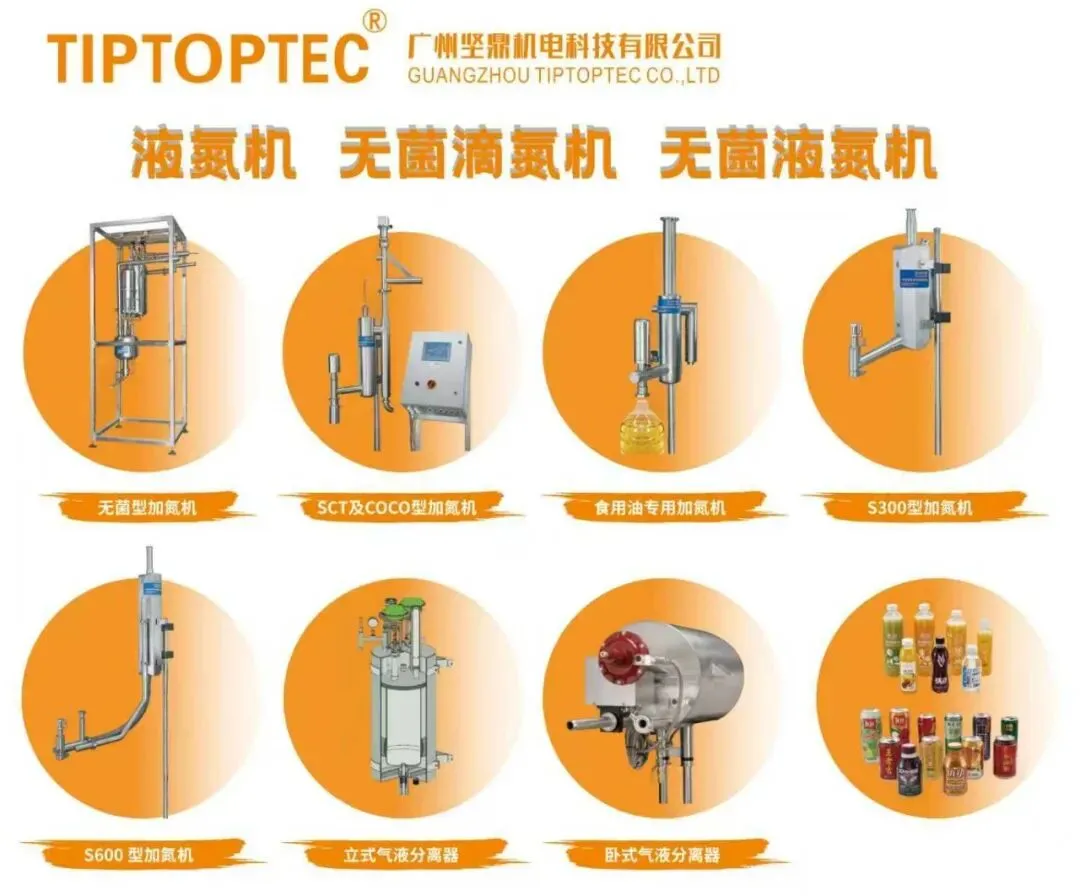 TIPTOPTEC®
广州坚鼎机电科技有限公司
GUANGZHOU TIPTOPTEC CO.,LTD

液氮机 无菌滴氮机 无菌液氮机

无菌型加氮机

SCT及COCO型加氮机

食用油专用加氮机

S300型加氮机

S600 型加氮机

立式气液分离器

卧式气液分离器