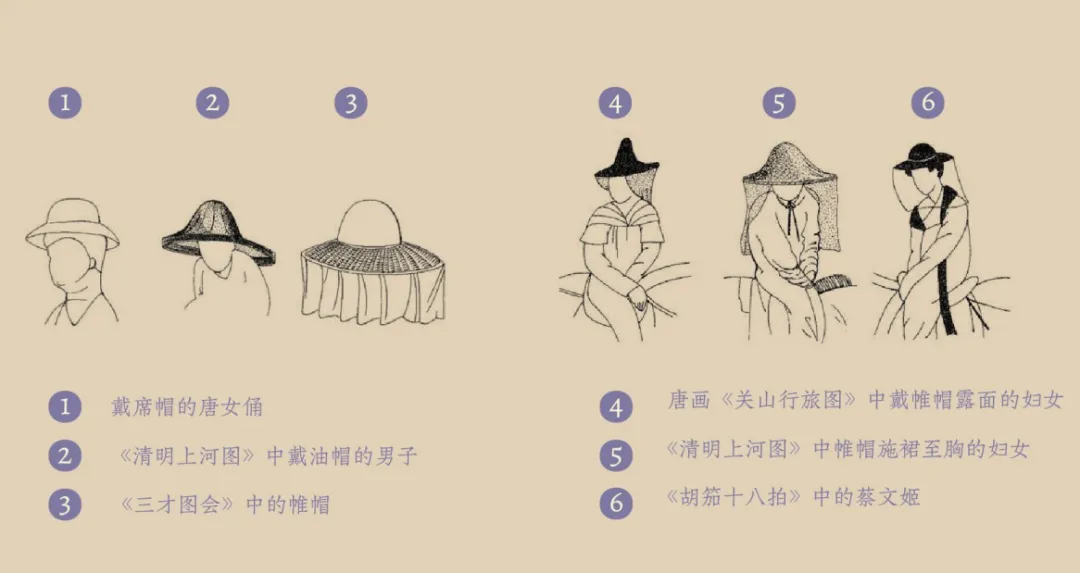 1 2 3

4 5 6

1 戴席帽的唐女俑

2 《清明上河图》中戴油帽的男子

3 《三才图会》中的帷帽

4 唐画《关山行旅图》中戴帷帽露面的妇女

5 《清明上河图》中帷帽施裙至胸的妇女

6 《胡笳十八拍》中的蔡文姬