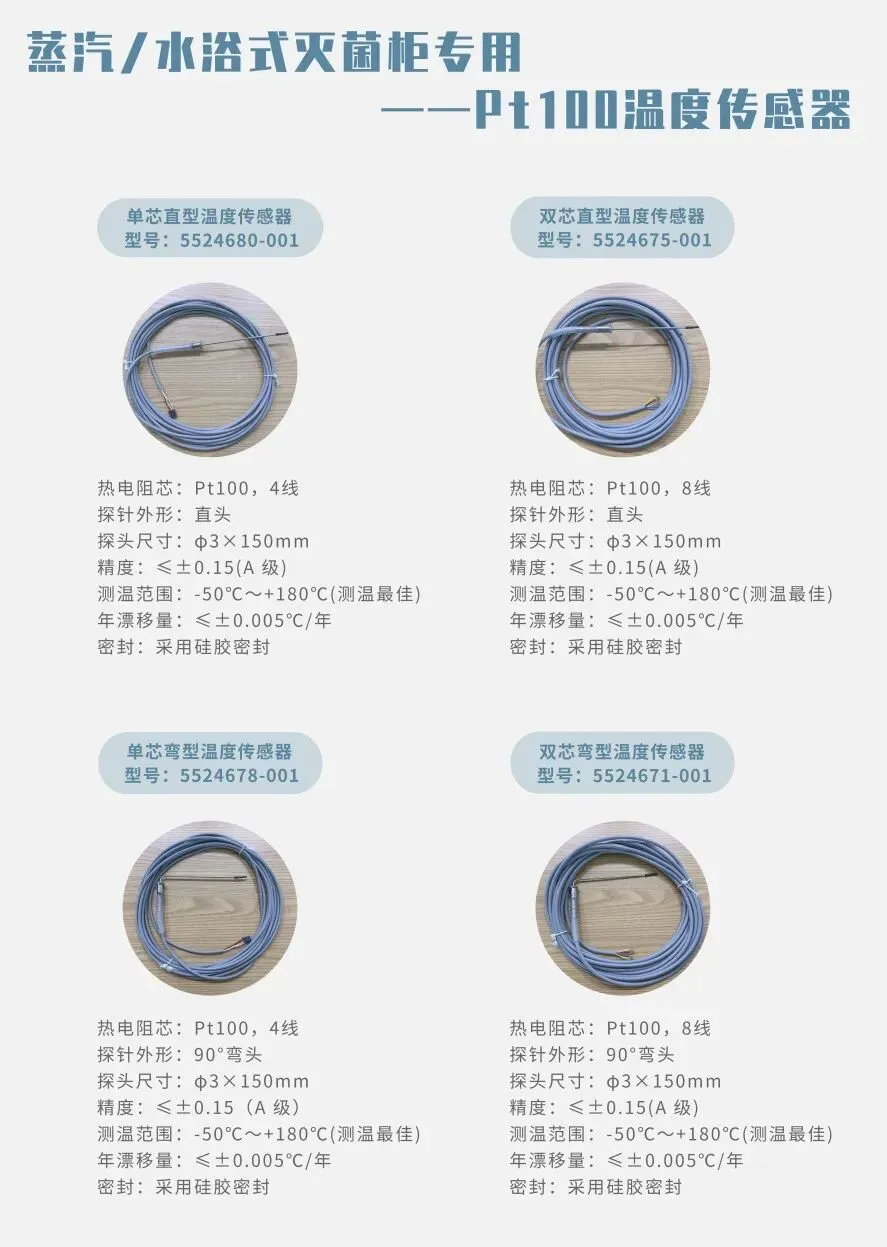 蒸汽/水浴式灭菌柜专用

——Pt100温度传感器

单芯直型温度传感器
型号：5524680-001

热电阻芯：Pt100，4线
探针外形：直头
探头尺寸：φ3×150mm
精度：≤±0.15(A 级)
测温范围：-50℃～+180℃(测温最佳)
年漂移量：≤±0.005℃/年
密封：采用硅胶密封

双芯直型温度传感器
型号：5524675-001

热电阻芯：Pt100，8线
探针外形：直头
探头尺寸：φ3×150mm
精度：≤±0.15(A 级)
测温范围：-50℃～+180℃(测温最佳)
年漂移量：≤±0.005℃/年
密封：采用硅胶密封

单芯弯型温度传感器
型号：5524678-001

热电阻芯：Pt100，4线
探针外形：90°弯头
探头尺寸：φ3×150mm
精度：≤±0.15（A 级）
测温范围：-50℃～+180℃(测温最佳)
年漂移量：≤±0.005℃/年
密封：采用硅胶密封

双芯弯型温度传感器
型号：5524671-001

热电阻芯：Pt100，8线
探针外形：90°弯头
探头尺寸：φ3×150mm
精度：≤±0.15(A 级)
测温范围：-50℃～+180℃(测温最佳)
年漂移量：≤±0.005℃/年
密封：采用硅胶密封