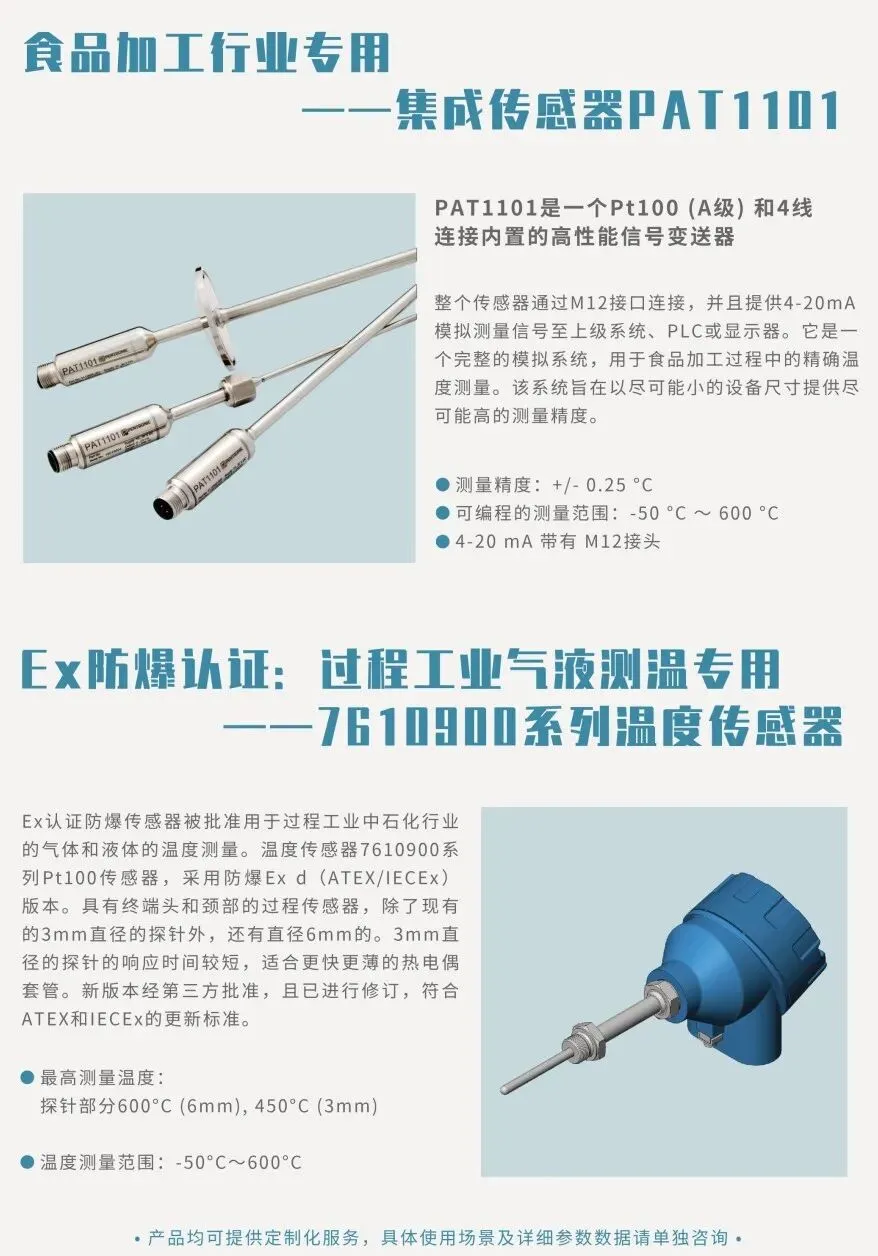 食品加工行业专用
——集成传感器PAT1101

PAT1101 PAT1101 PAT1101

PAT1101是一个Pt100 (A级) 和4线连接内置的高性能信号变送器

整个传感器通过M12接口连接，并且提供4-20mA模拟测量信号至上级系统、PLC或显示器。它是一个完整的模拟系统，用于食品加工过程中的精确温度测量。该系统旨在以尽可能小的设备尺寸提供尽可能高的测量精度。

● 测量精度：+/- 0.25 °C
● 可编程的测量范围：-50 °C ～ 600 °C
● 4-20 mA 带有 M12接头

Ex防爆认证：过程工业气液测温专用
——7610900系列温度传感器

Ex认证防爆传感器被批准用于过程工业中石化行业的气体和液体的温度测量。温度传感器7610900系列Pt100传感器，采用防爆Ex d（ATEX/IECEx）版本。具有终端头和颈部的过程传感器，除了现有的3mm直径的探针外，还有直径6mm的。3mm直径的探针的响应时间较短，适合更快更薄的热电偶套管。新版本经第三方批准，且已进行修订，符合ATEX和IECEx的更新标准。

● 最高测量温度：
探针部分600°C (6mm), 450°C (3mm)

● 温度测量范围：-50°C～600°C

• 产品均可提供定制化服务，具体使用场景及详细参数数据请单独咨询 •