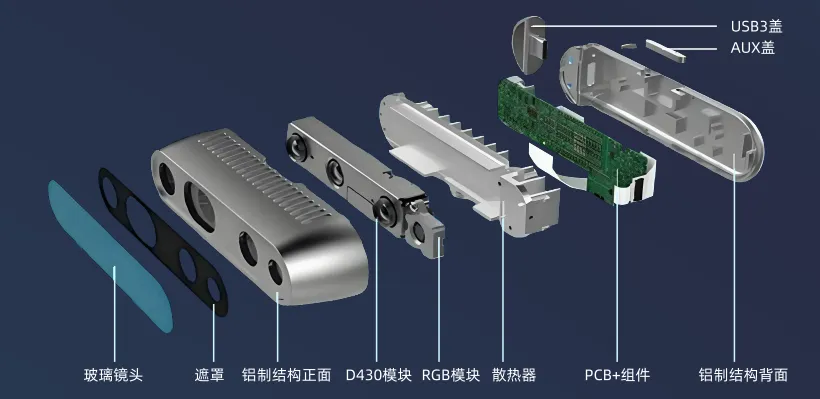 USB3盖
AUX盖

玻璃镜头 遮罩 铝制结构正面 D430模块 RGB模块 散热器 PCB+组件 铝制结构背面