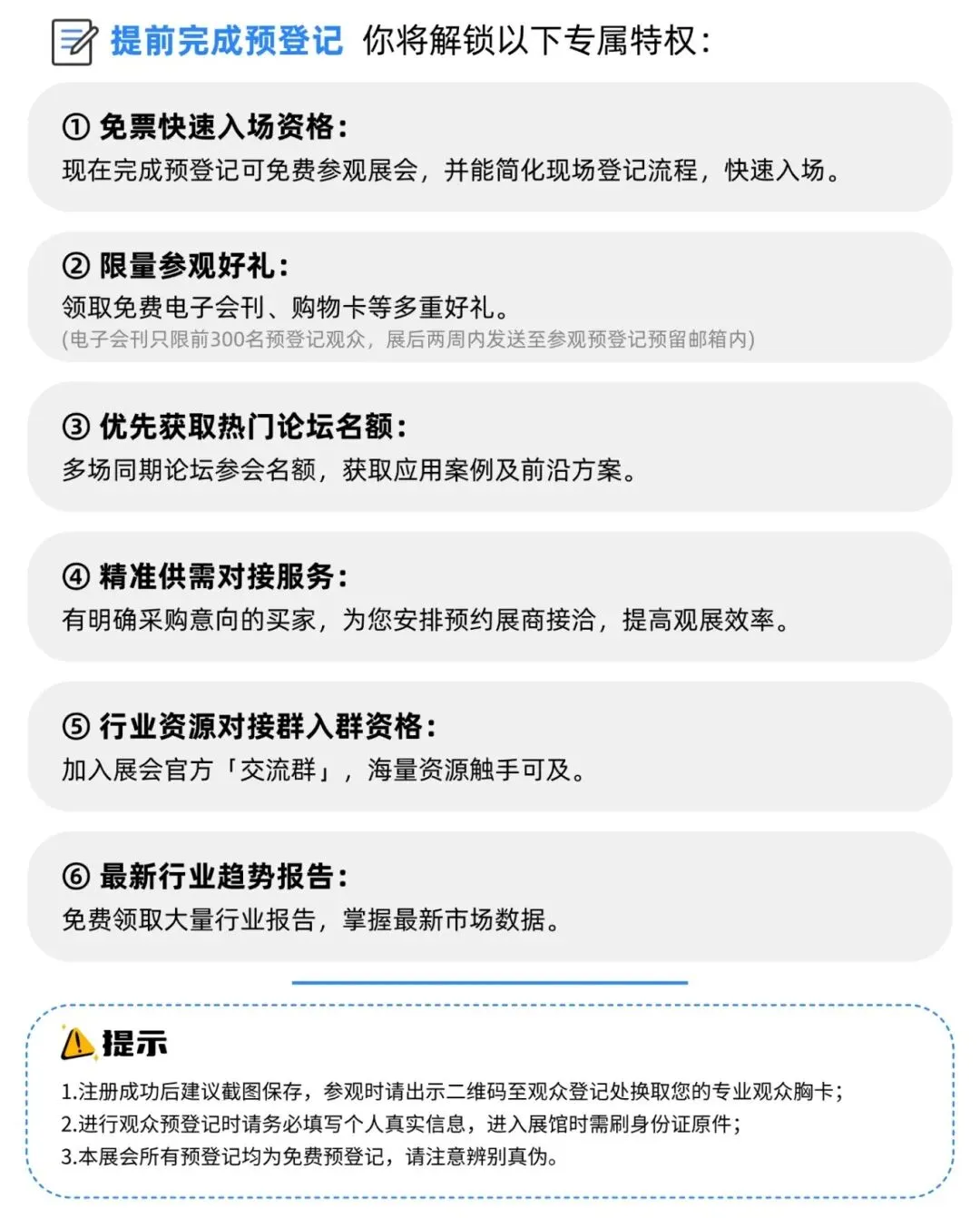 提前完成预登记 你将解锁以下专属特权：

① 免票快速入场资格：
现在完成预登记可免费参观展会，并能简化现场登记流程，快速入场。

② 限量参观好礼：
领取免费电子会刊、购物卡等多重好礼。
(电子会刊只限前300名预登记观众，展后两周内发送至参观预登记预留邮箱内)

③ 优先获取热门论坛名额：
多场同期论坛参会名额，获取应用案例及前沿方案。

④ 精准供需对接服务：
有明确采购意向的买家，为您安排预约展商接洽，提高观展效率。

⑤ 行业资源对接群入群资格：
加入展会官方「交流群」，海量资源触手可及。

⑥ 最新行业趋势报告：
免费领取大量行业报告，掌握最新市场数据。

提示
1.注册成功后建议截图保存，参观时请出示二维码至观众登记处换取您的专业观众胸卡；
2.进行观众预登记时请务必填写个人真实信息，进入展馆时需刷身份证原件；
3.本展会所有预登记均为免费预登记，请注意辨别真伪。