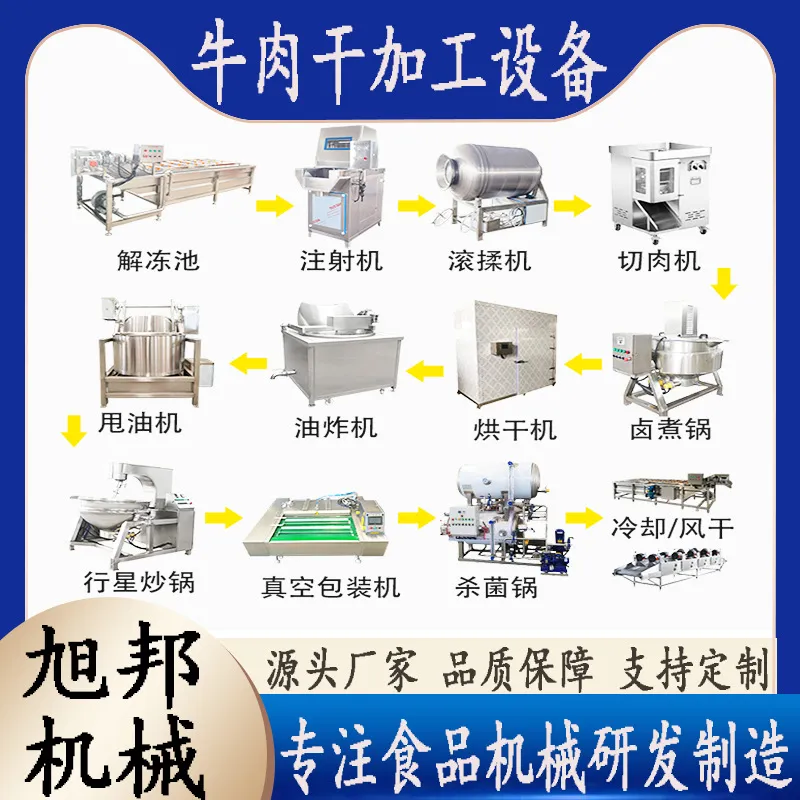 牛肉干加工设备

解冻池
注射机
滚揉机
切肉机

卤煮锅
烘干机
油炸机
甩油机

行星炒锅
真空包装机
杀菌锅
冷却/风干

旭邦机械

源头厂家 品质保障 支持定制

专注食品机械研发制造