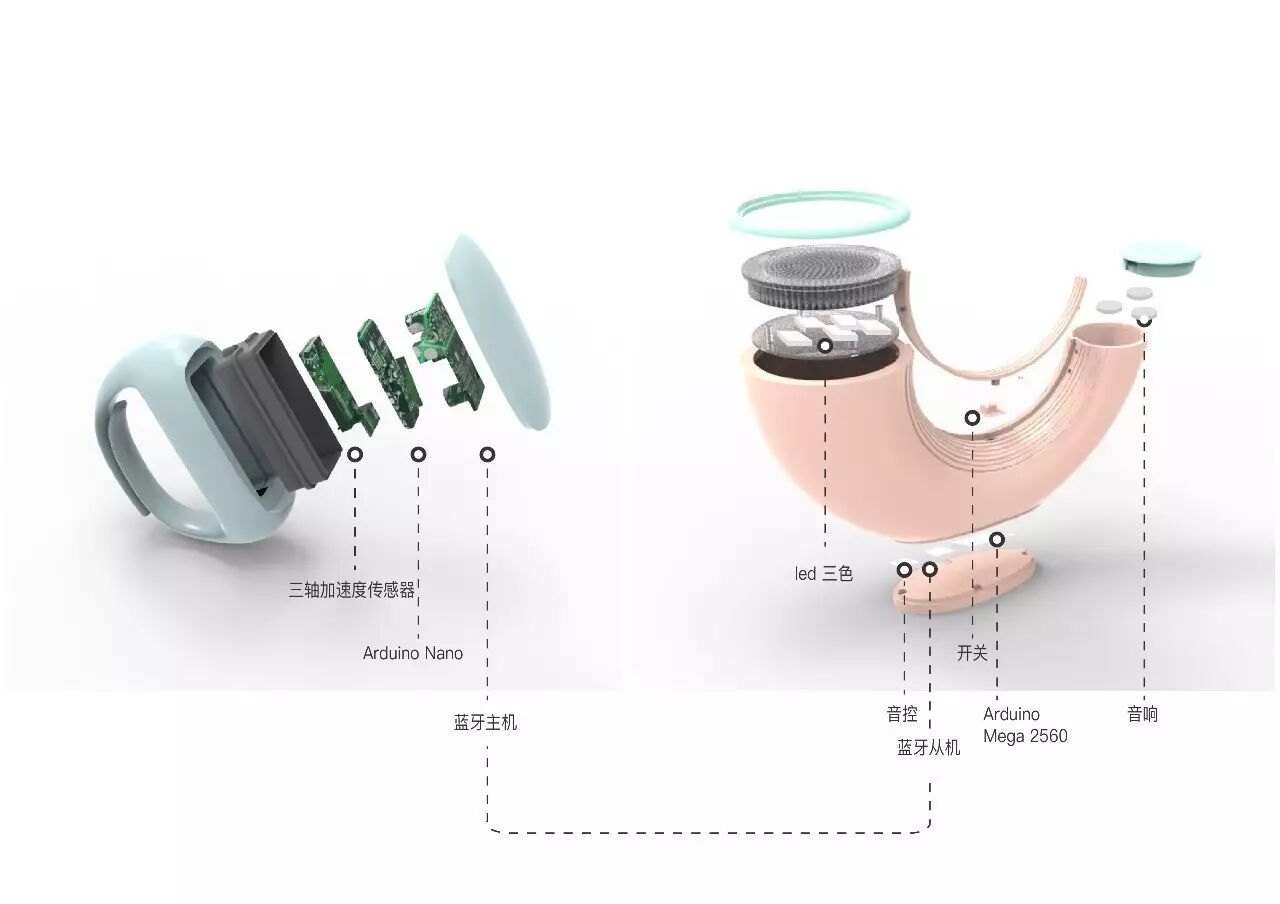 三轴加速度传感器

Arduino Nano

蓝牙主机

led 三色

开关

音控

蓝牙从机

Arduino Mega 2560

音响