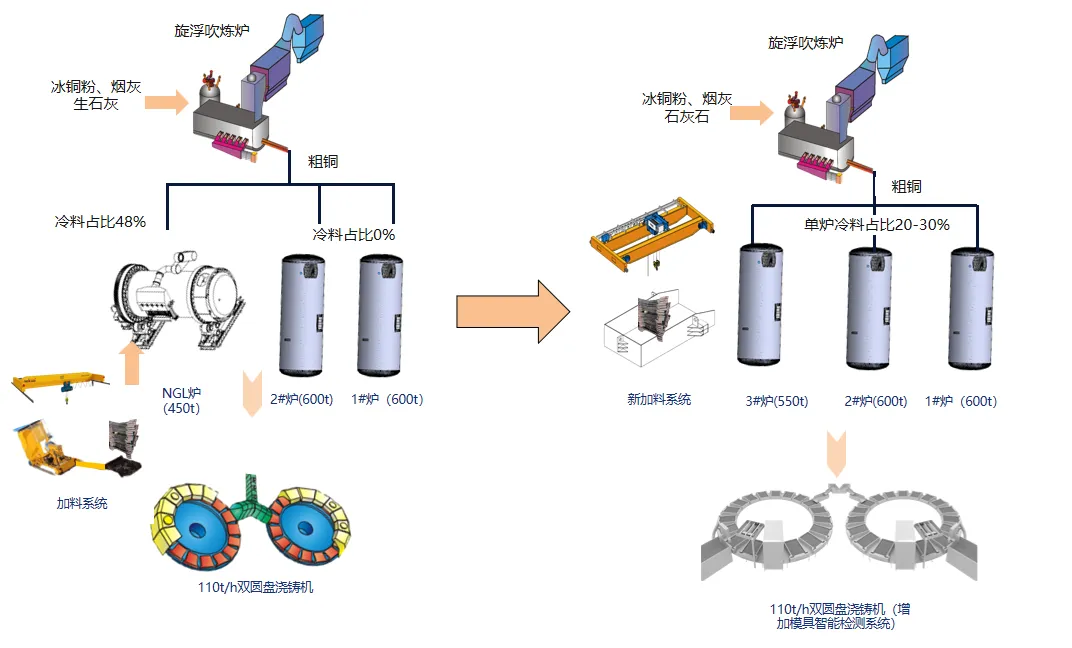 旋浮吹炼炉

冰铜粉、烟灰
生石灰

粗铜

冷料占比48%

冷料占比0%

NGL炉
(450t)

2#炉(600t)

1#炉（600t)

加料系统

110t/h双圆盘浇铸机

旋浮吹炼炉

冰铜粉、烟灰
石灰石

粗铜

单炉冷料占比20-30%

新加料系统

3#炉(550t)

2#炉(600t)

1#炉（600t)

110t/h双圆盘浇铸机（增加模具智能检测系统）