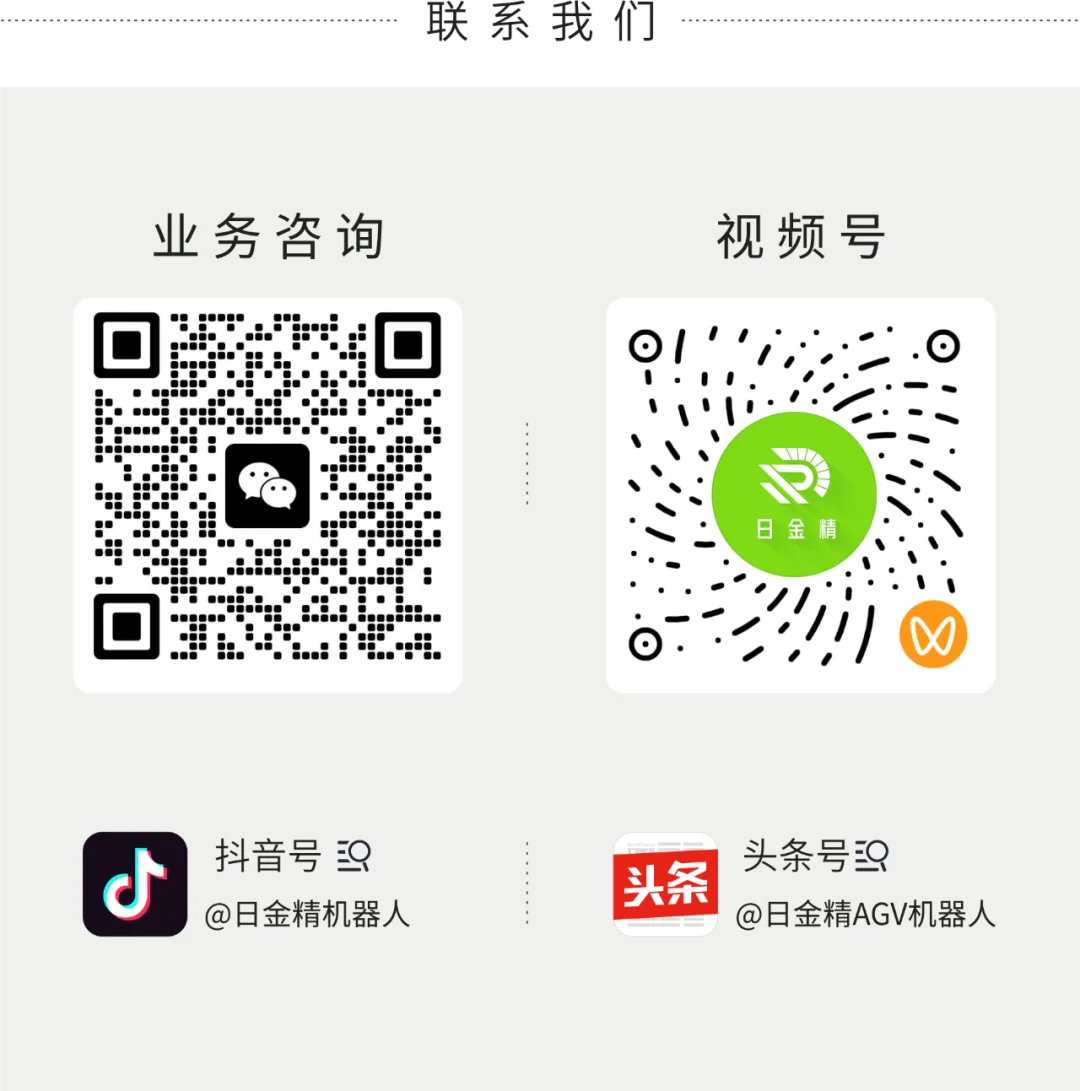 联系我们

业务咨询

视频号

日金精

抖音号

@日金精机器人

头条

头条号

@日金精AGV机器人