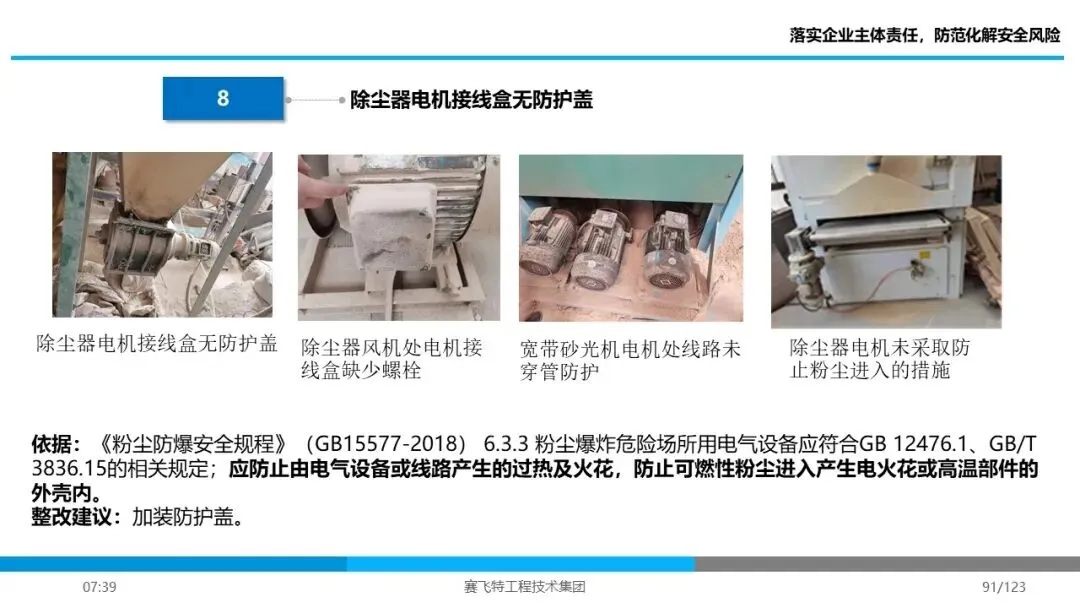 落实企业主体责任，防范化解安全风险

8

除尘器电机接线盒无防护盖

除尘器电机接线盒无防护盖

除尘器风机处电机接线盒缺少螺栓

宽带砂光机电机处线路未穿管防护

除尘器电机未采取防止粉尘进入的措施

依据：《粉尘防爆安全规程》（GB15577-2018） 6.3.3 粉尘爆炸危险场所用电气设备应符合GB 12476.1、GB/T 3836.15的相关规定；应防止由电气设备或线路产生的过热及火花，防止可燃性粉尘进入产生电火花或高温部件的外壳内。
整改建议：加装防护盖。

07:39

赛飞特工程技术集团

91/123