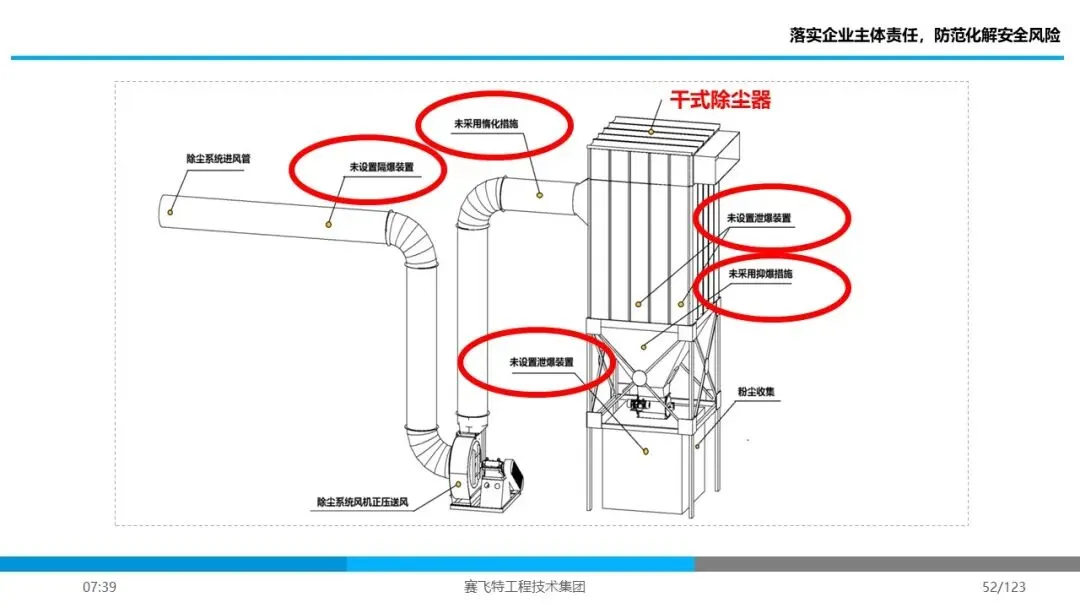 落实企业主体责任，防范化解安全风险

干式除尘器

未采用惰化措施

除尘系统进风管

未设置隔爆装置

未设置泄爆装置

未采用抑爆措施

未设置泄爆装置

粉尘收集

除尘系统风机正压送风

07:39

赛飞特工程技术集团

52/123