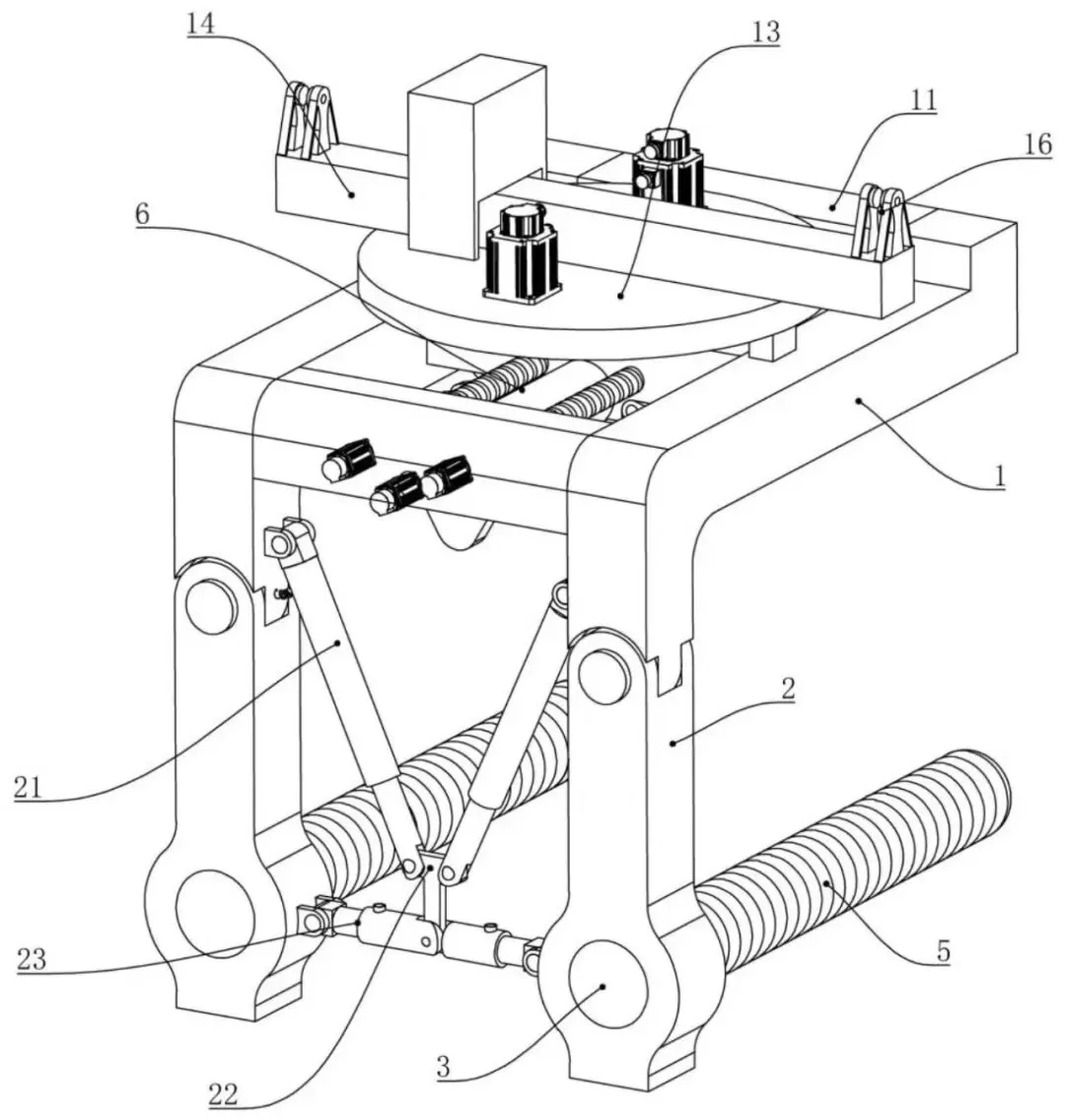 14
13
11
16
6
1
2
21
5
23
3
22