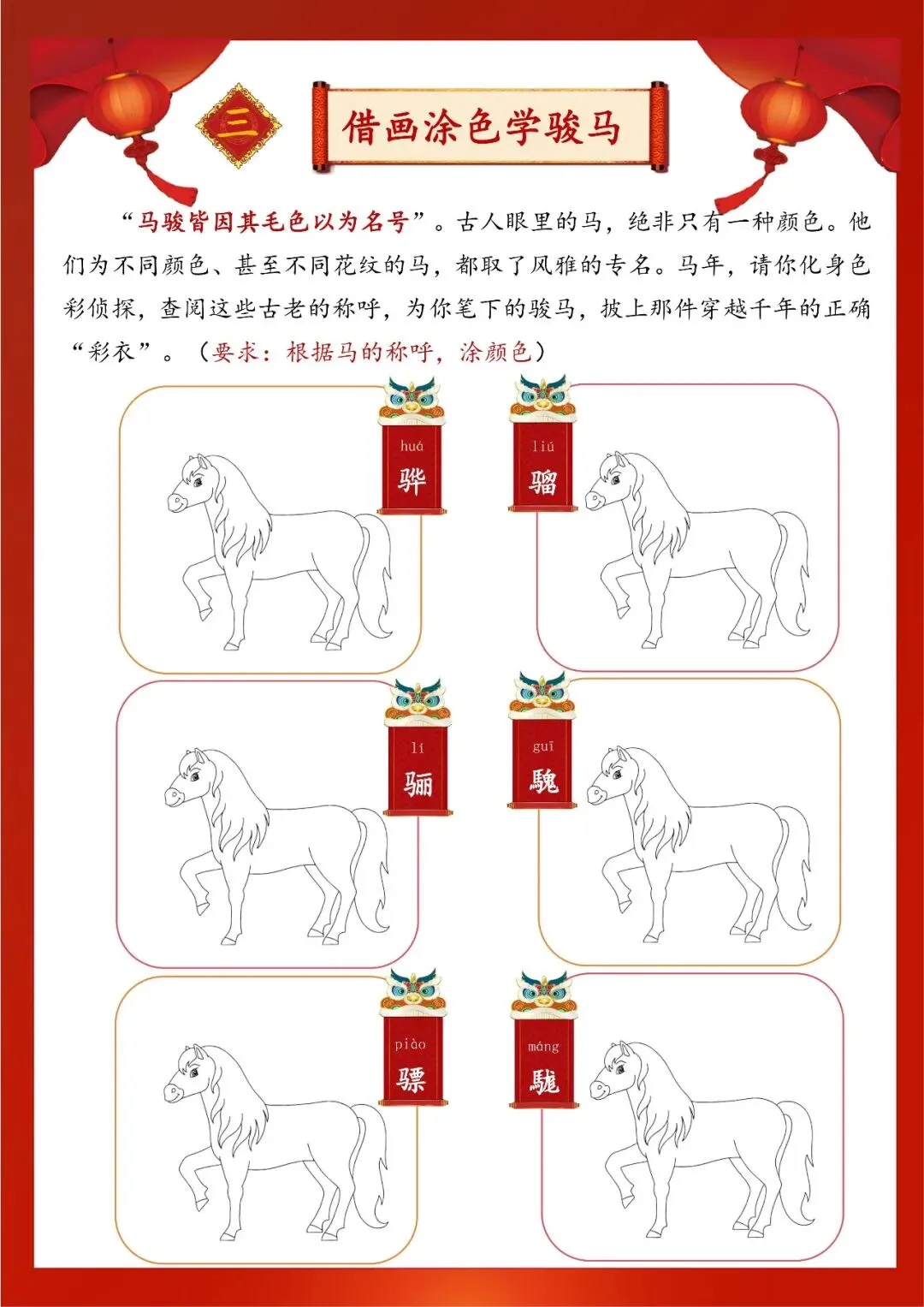 三

借画涂色学骏马

“马骏皆因其毛色以为名号”。古人眼里的马，绝非只有一种颜色。他们为不同颜色、甚至不同花纹的马，都取了风雅的专名。马年，请你化身色彩侦探，查阅这些古老的称呼，为你笔下的骏马，披上那件穿越千年的正确“彩衣”。（要求：根据马的称呼，涂颜色）

huá
骅

liú
骝

lí
骊

guī
騩

piào
骠

máng
駹