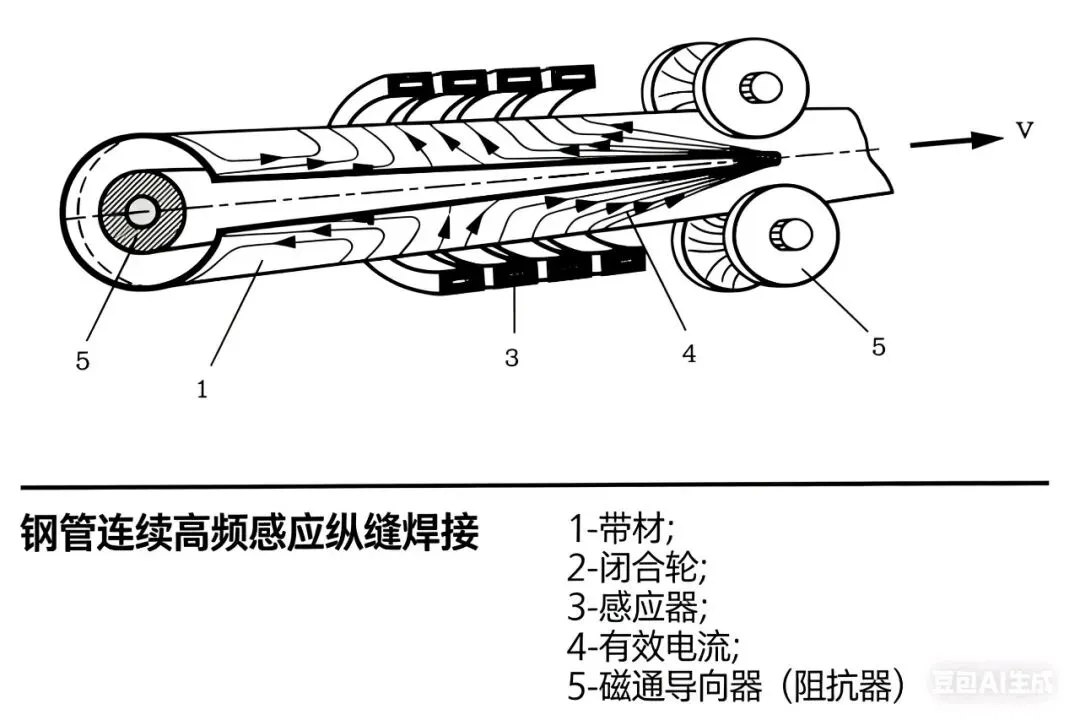 v

5

1

3

4

5

钢管连续高频感应纵缝焊接

1-带材;
2-闭合轮;
3-感应器;
4-有效电流;
5-磁通导向器（阻抗器）

豆包AI生成