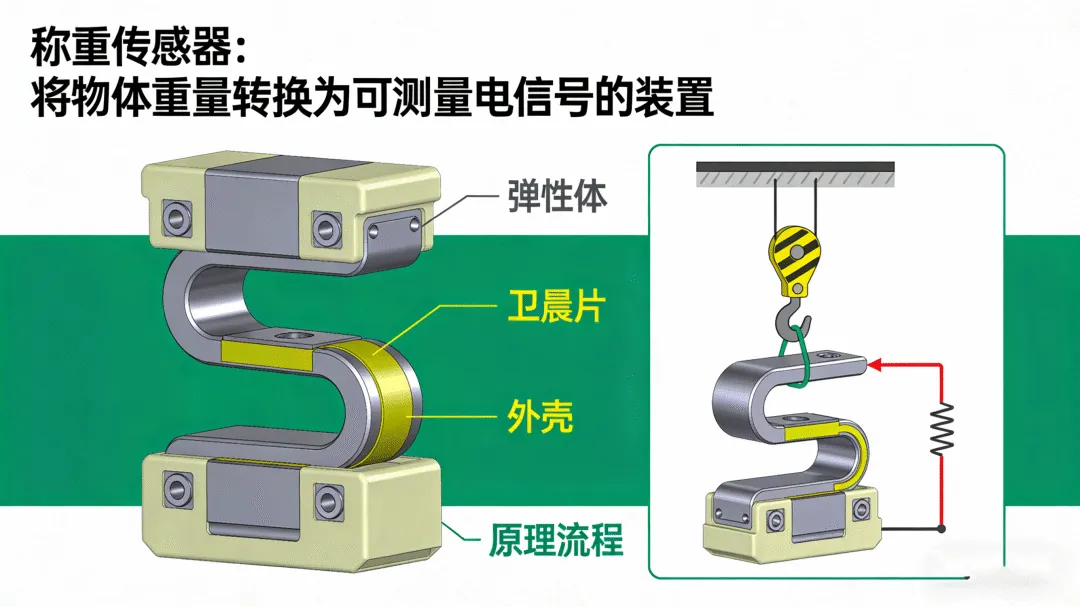 称重传感器:
将物体重量转换为可测量电信号的装置

弹性体

卫晨片

外壳

原理流程