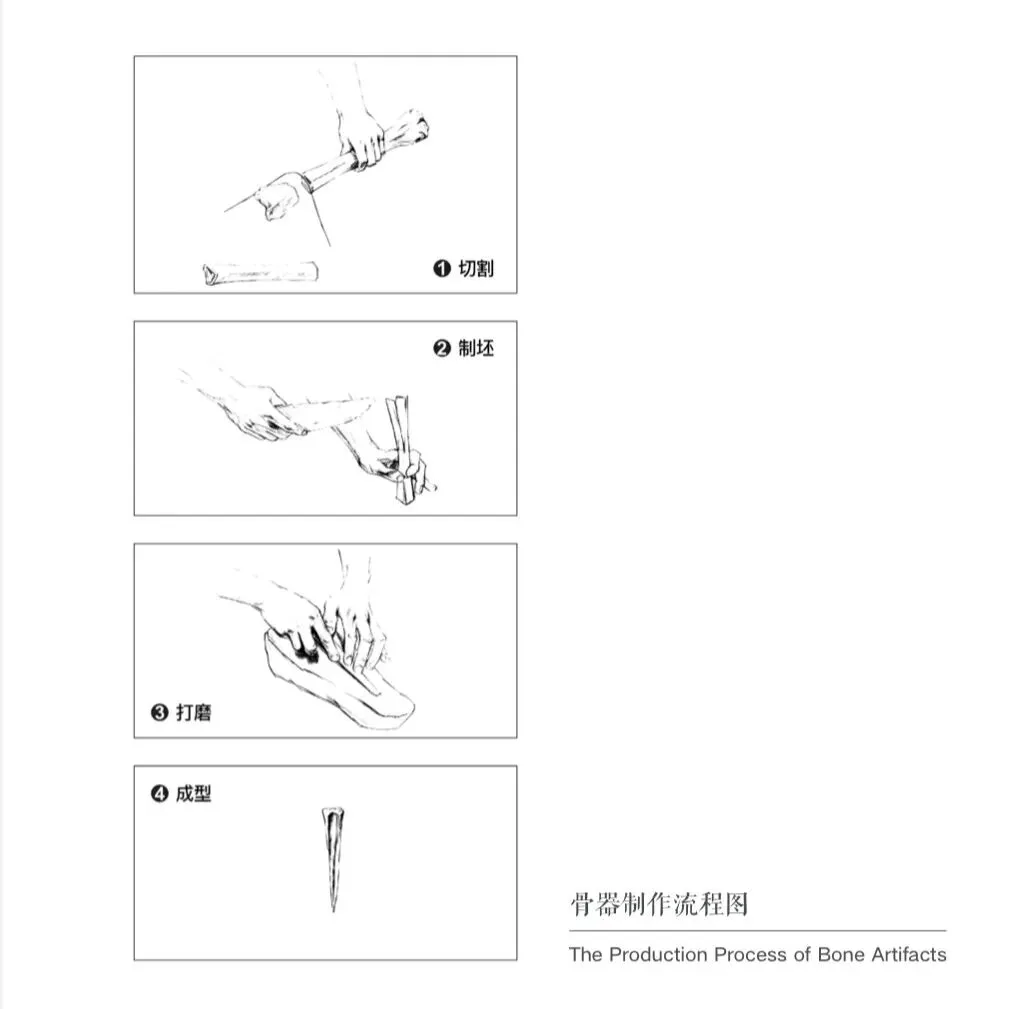 ❶ 切割

❷ 制坯

❸ 打磨

❹ 成型

骨器制作流程图

The Production Process of Bone Artifacts