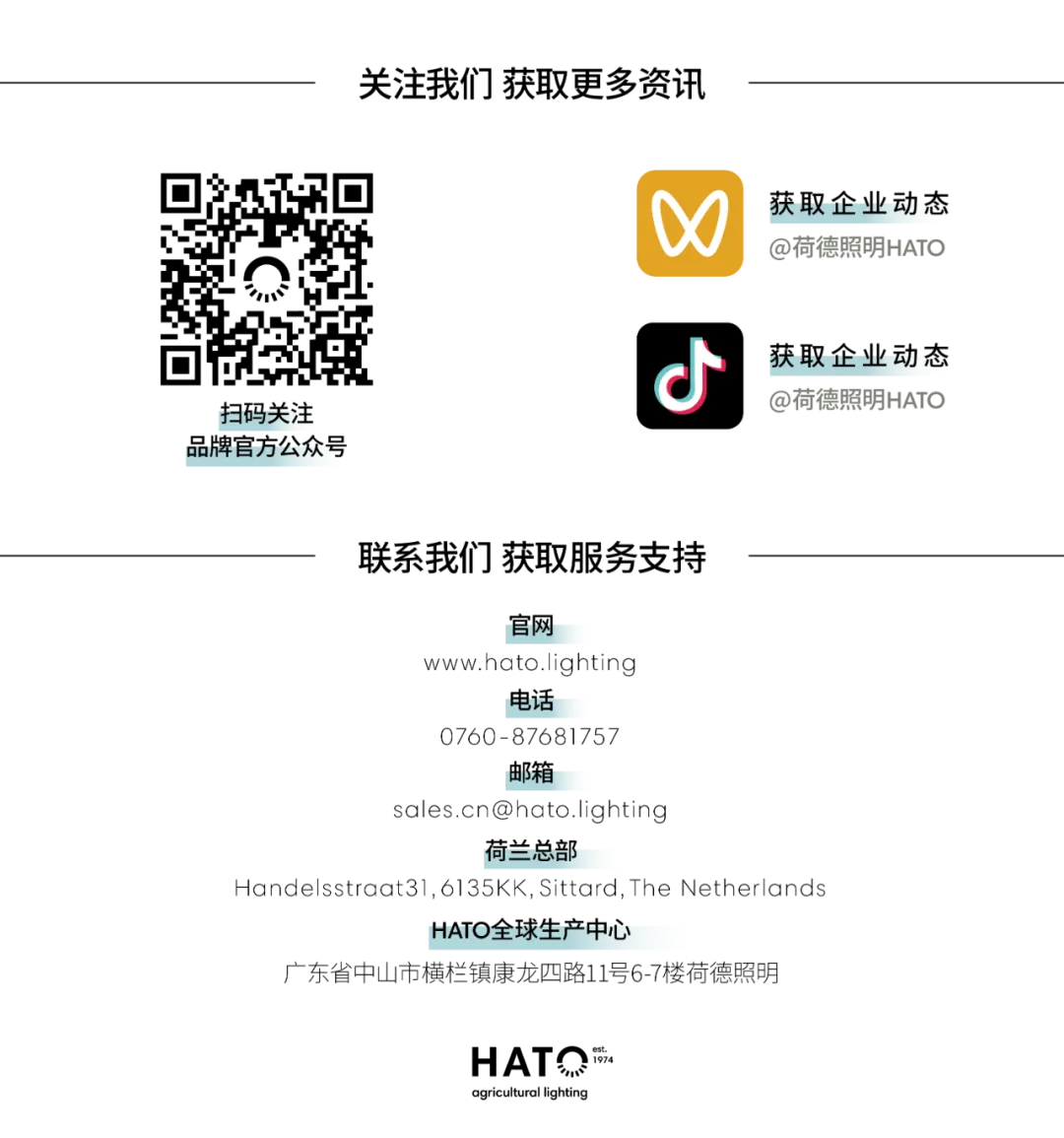 关注我们 获取更多资讯

扫码关注
品牌官方公众号

获取企业动态
@荷德照明HATO

获取企业动态
@荷德照明HATO

联系我们 获取服务支持

官网
www.hato.lighting

电话
0760-87681757

邮箱
sales.cn@hato.lighting

荷兰总部
Handelsstraat31, 6135KK, Sittard, The Netherlands

HATO全球生产中心
广东省中山市横栏镇康龙四路11号6-7楼荷德照明

HATO est. 1974
agricultural lighting