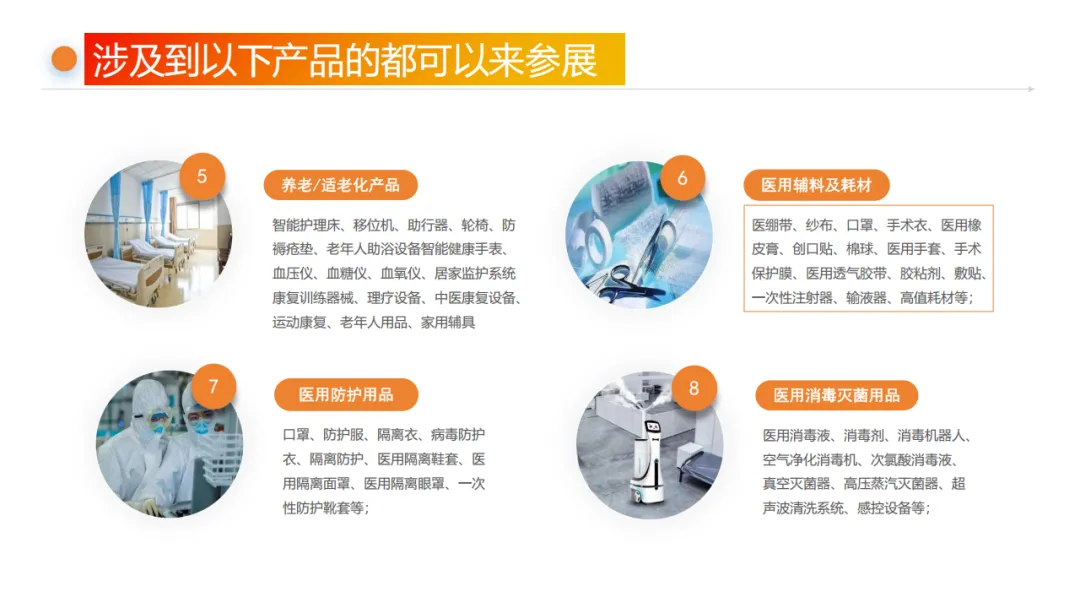 涉及到以下产品的都可以来参展

5

养老/适老化产品

智能护理床、移位机、助行器、轮椅、防褥疮垫、老年人助浴设备智能健康手表、血压仪、血糖仪、血氧仪、居家监护系统康复训练器械、理疗设备、中医康复设备、运动康复、老年人用品、家用辅具

6

医用辅料及耗材

医绷带、纱布、口罩、手术衣、医用橡皮膏、创口贴、棉球、医用手套、手术保护膜、医用透气胶带、胶粘剂、敷贴、一次性注射器、输液器、高值耗材等；

7

医用防护用品

口罩、防护服、隔离衣、病毒防护衣、隔离防护、医用隔离鞋套、医用隔离面罩、医用隔离眼罩、一次性防护靴套等；

8

医用消毒灭菌用品

医用消毒液、消毒剂、消毒机器人、空气净化消毒机、次氯酸消毒液、真空灭菌器、高压蒸汽灭菌器、超声波清洗系统、感控设备等；