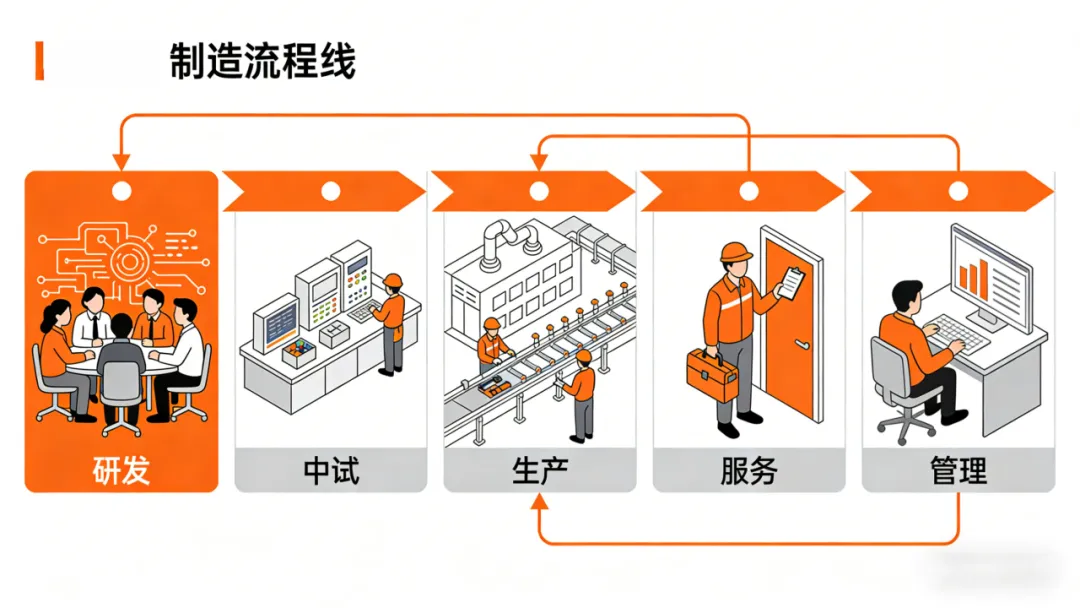 制造流程线

研发

中试

生产

服务

管理