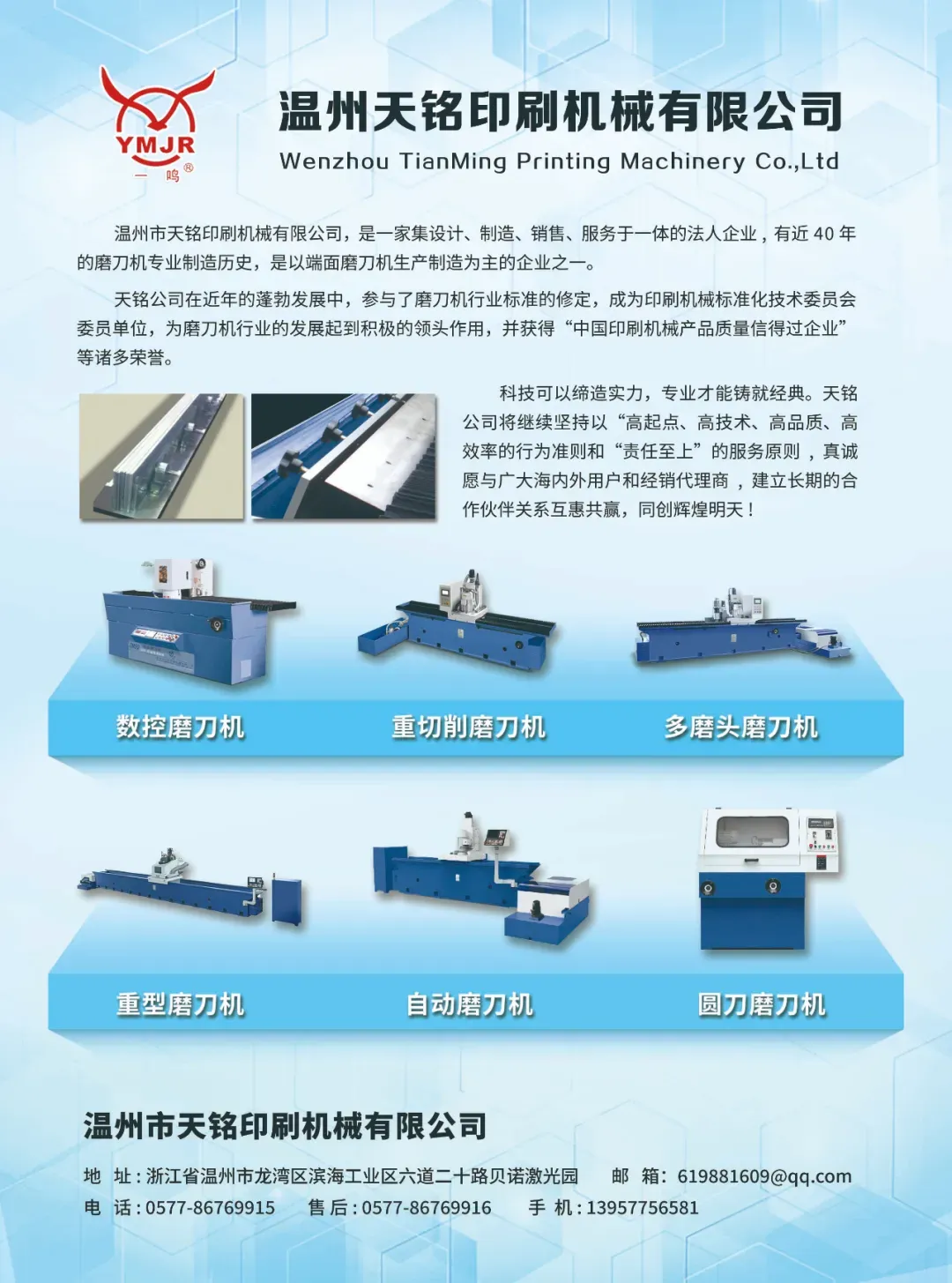 YMJR
一鸣®

温州天铭印刷机械有限公司
Wenzhou TianMing Printing Machinery Co.,Ltd

温州市天铭印刷机械有限公司，是一家集设计、制造、销售、服务于一体的法人企业，有近 40 年的磨刀机专业制造历史，是以端面磨刀机生产制造为主的企业之一。

天铭公司在近年的蓬勃发展中，参与了磨刀机行业标准的修定，成为印刷机械标准化技术委员会委员单位，为磨刀机行业的发展起到积极的领头作用，并获得“中国印刷机械产品质量信得过企业”等诸多荣誉。

科技可以缔造实力，专业才能铸就经典。天铭公司将继续坚持以“高起点、高技术、高品质、高效率的行为准则和“责任至上”的服务原则，真诚愿与广大海内外用户和经销代理商，建立长期的合作伙伴关系互惠共赢，同创辉煌明天！

数控磨刀机
重切削磨刀机
多磨头磨刀机

重型磨刀机
自动磨刀机
圆刀磨刀机

温州市天铭印刷机械有限公司
地 址：浙江省温州市龙湾区滨海工业区六道二十路贝诺激光园 邮 箱：619881609@qq.com
电 话：0577-86769915 售 后：0577-86769916 手 机：13957756581