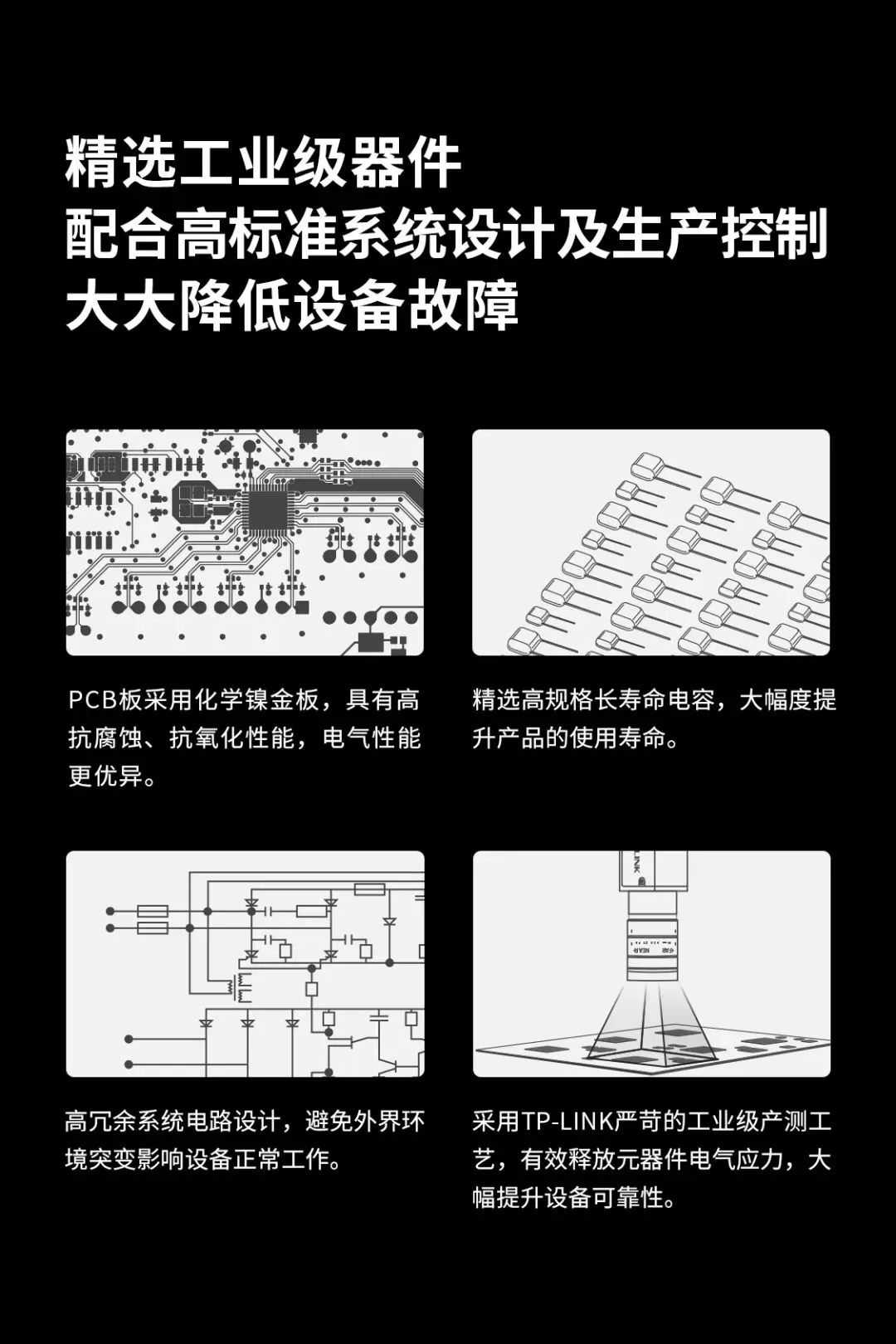 精选工业级器件
配合高标准系统设计及生产控制
大大降低设备故障

PCB板采用化学镍金板，具有高抗腐蚀、抗氧化性能，电气性能更优异。

精选高规格长寿命电容，大幅度提升产品的使用寿命。

高冗余系统电路设计，避免外界环境突变影响设备正常工作。

采用TP-LINK严苛的工业级产测工艺，有效释放元器件电气应力，大幅提升设备可靠性。