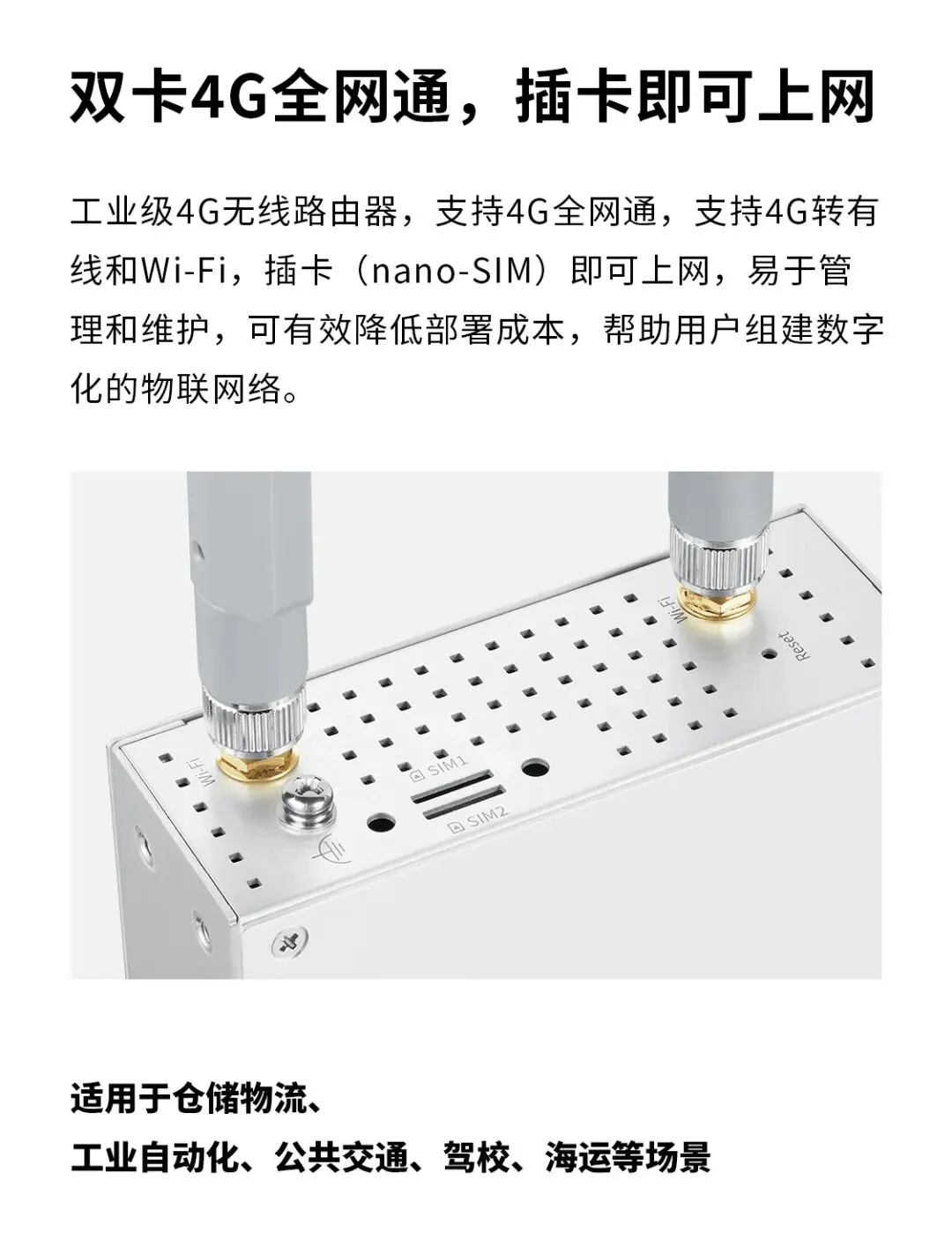 双卡4G全网通，插卡即可上网

工业级4G无线路由器，支持4G全网通，支持4G转有线和Wi-Fi，插卡（nano-SIM）即可上网，易于管理和维护，可有效降低部署成本，帮助用户组建数字化的物联网络。

Wi-Fi
Reset
Wi-Fi
SIM1
SIM2

适用于仓储物流、
工业自动化、公共交通、驾校、海运等场景