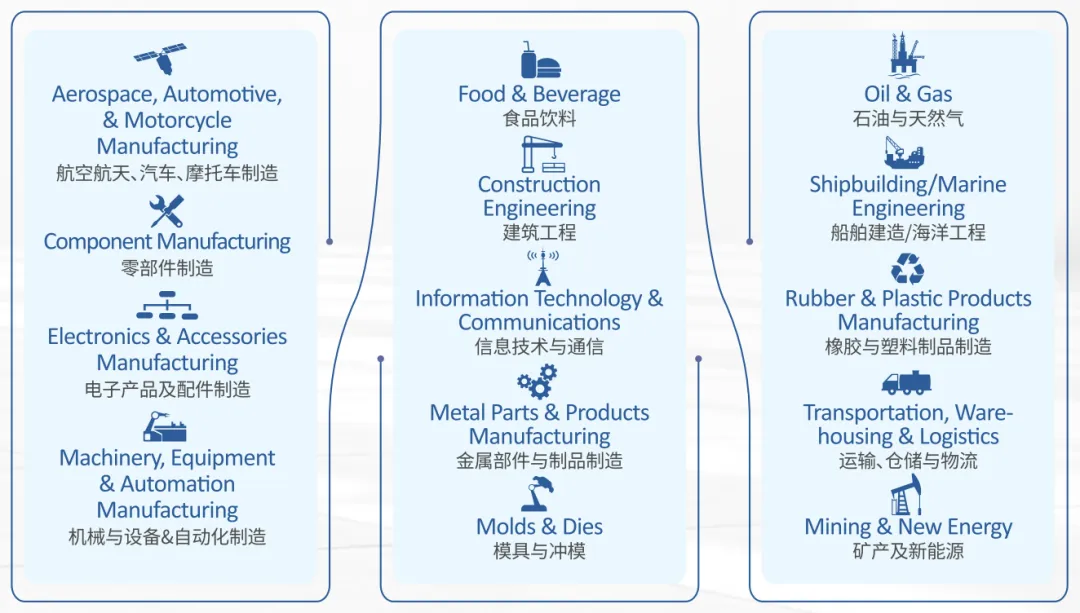 Aerospace, Automotive, & Motorcycle Manufacturing
航空航天、汽车、摩托车制造

Component Manufacturing
零部件制造

Electronics & Accessories Manufacturing
电子产品及配件制造

Machinery, Equipment & Automation Manufacturing
机械与设备&自动化制造

Food & Beverage
食品饮料

Construction Engineering
建筑工程

Information Technology & Communications
信息技术与通信

Metal Parts & Products Manufacturing
金属部件与制品制造

Molds & Dies
模具与冲模

Oil & Gas
石油与天然气

Shipbuilding/Marine Engineering
船舶建造/海洋工程

Rubber & Plastic Products Manufacturing
橡胶与塑料制品制造

Transportation, Warehousing & Logistics
运输、仓储与物流

Mining & New Energy
矿产及新能源