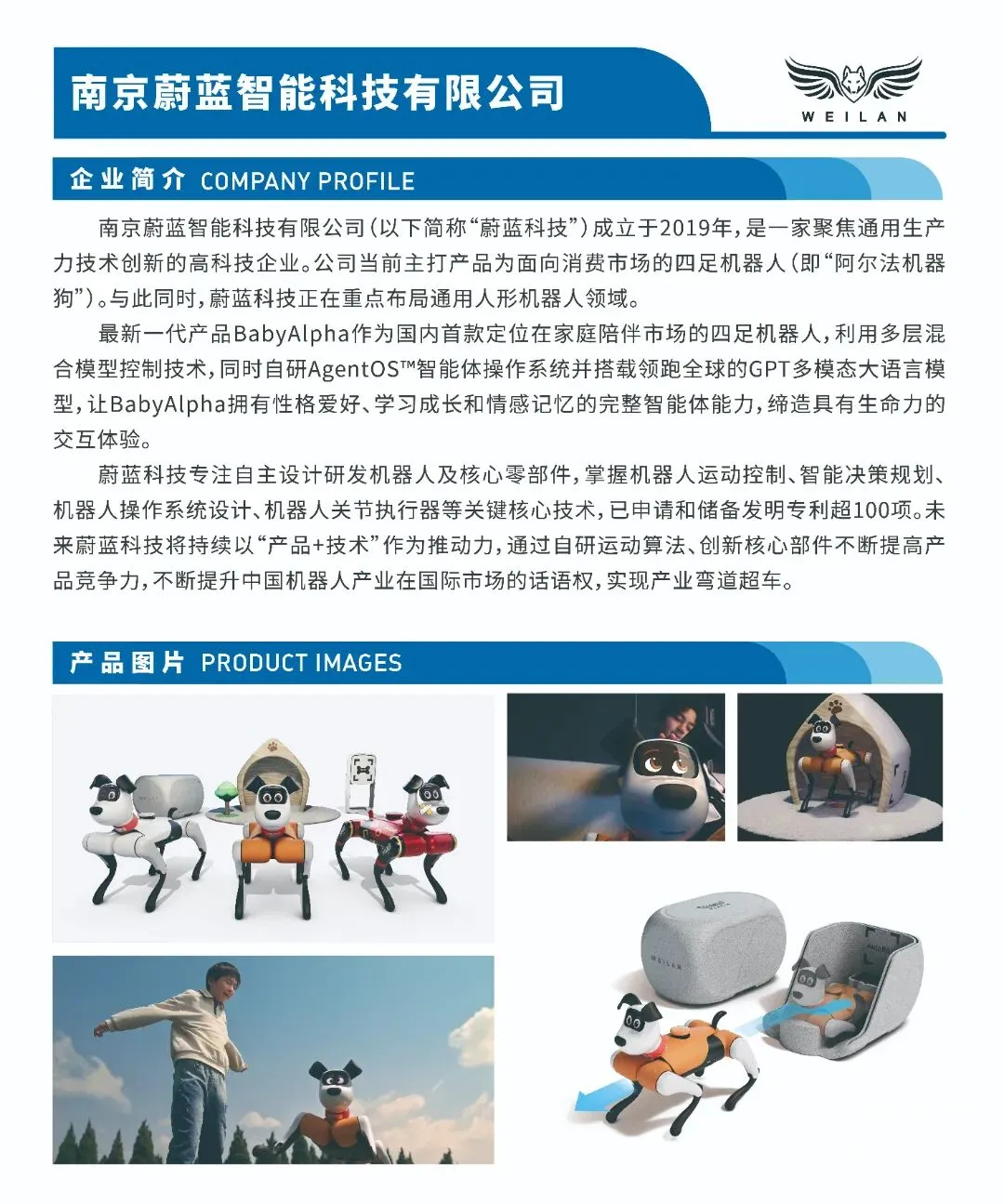 南京蔚蓝智能科技有限公司

WEILAN

企业简介 COMPANY PROFILE

南京蔚蓝智能科技有限公司（以下简称“蔚蓝科技”）成立于2019年，是一家聚焦通用生产力技术创新的高科技企业。公司当前主打产品为面向消费市场的四足机器人（即“阿尔法机器狗”）。与此同时，蔚蓝科技正在重点布局通用人形机器人领域。

最新一代产品BabyAlpha作为国内首款定位在家庭陪伴市场的四足机器人，利用多层混合模型控制技术，同时自研AgentOS™智能体操作系统并搭载领跑全球的GPT多模态大语言模型，让BabyAlpha拥有性格爱好、学习成长和情感记忆的完整智能体能力，缔造具有生命力的交互体验。

蔚蓝科技专注自主设计研发机器人及核心零部件，掌握机器人运动控制、智能决策规划、机器人操作系统设计、机器人关节执行器等关键核心技术，已申请和储备发明专利超100项。未来蔚蓝科技将持续以“产品+技术”作为推动力，通过自研运动算法、创新核心部件不断提高产品竞争力，不断提升中国机器人产业在国际市场的话语权，实现产业弯道超车。

产品图片 PRODUCT IMAGES

WEILAN

WEILAN