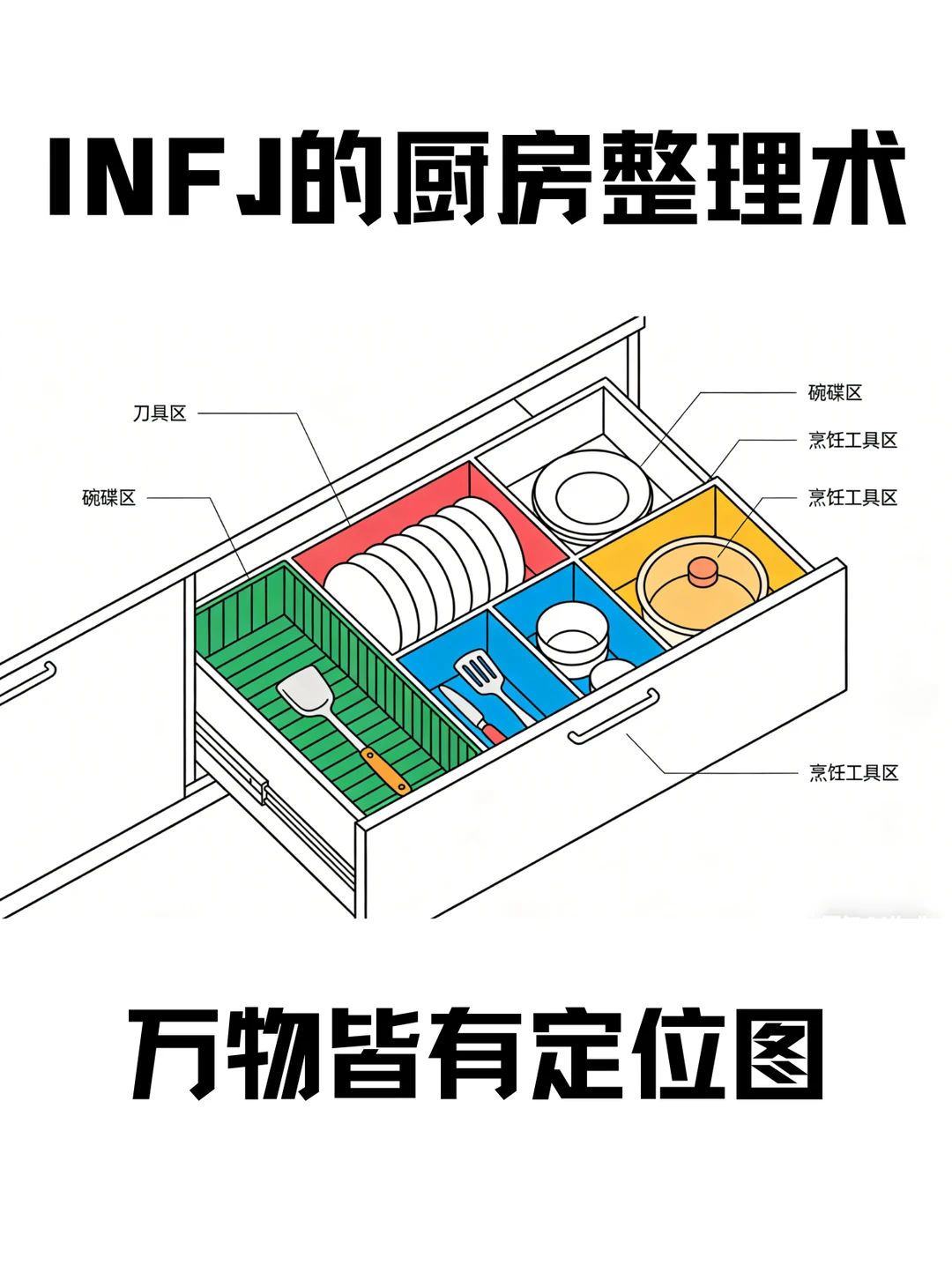 INFJ的厨房整理术

刀具区

碗碟区

碗碟区

烹饪工具区

烹饪工具区

烹饪工具区

万物皆有定位图