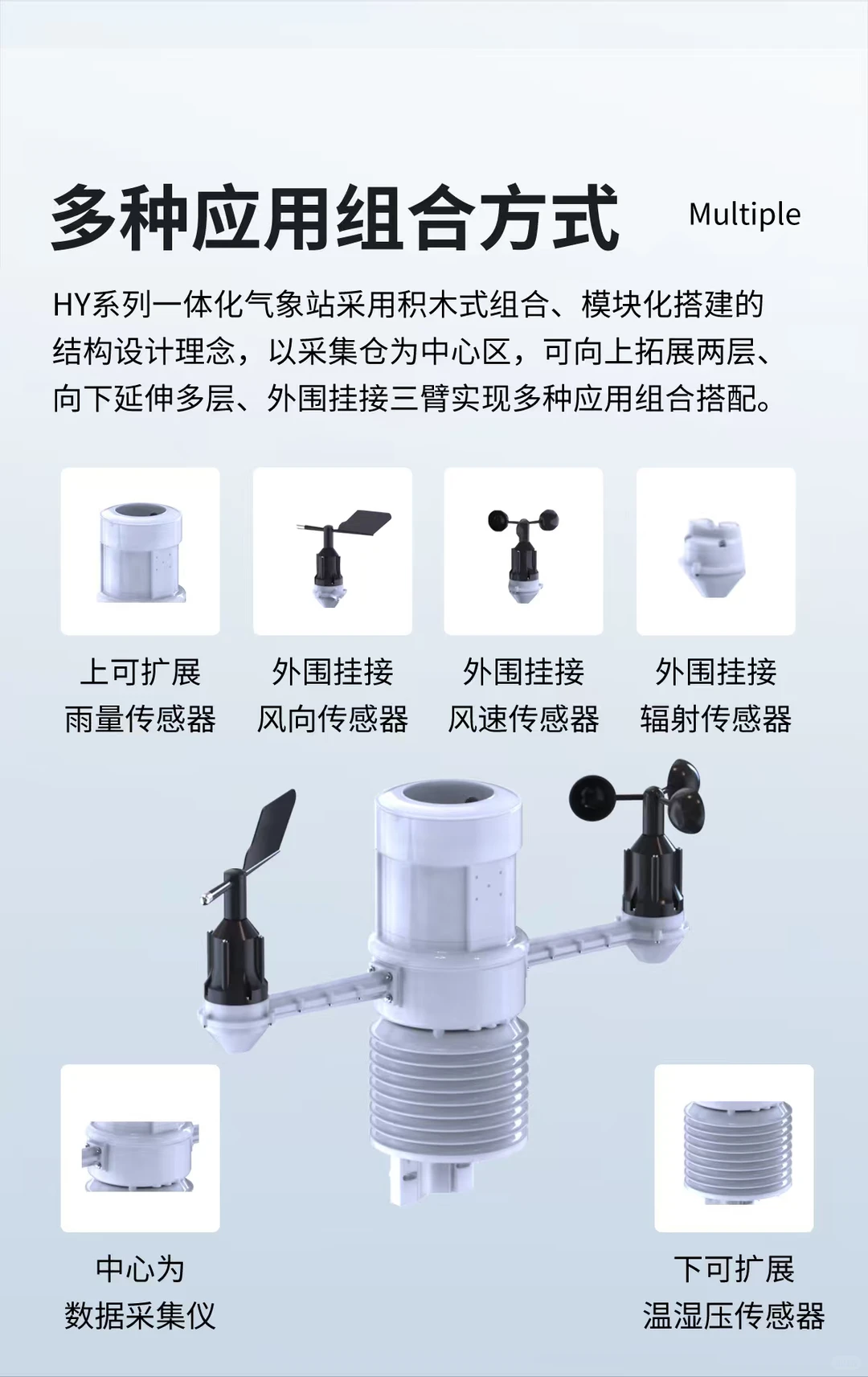 多种应用组合方式 Multiple

HY系列一体化气象站采用积木式组合、模块化搭建的结构设计理念，以采集仓为中心区，可向上拓展两层、向下延伸多层、外围挂接三臂实现多种应用组合搭配。

上可扩展
雨量传感器

外围挂接
风向传感器

外围挂接
风速传感器

外围挂接
辐射传感器

中心为
数据采集仪

下可扩展
温湿压传感器