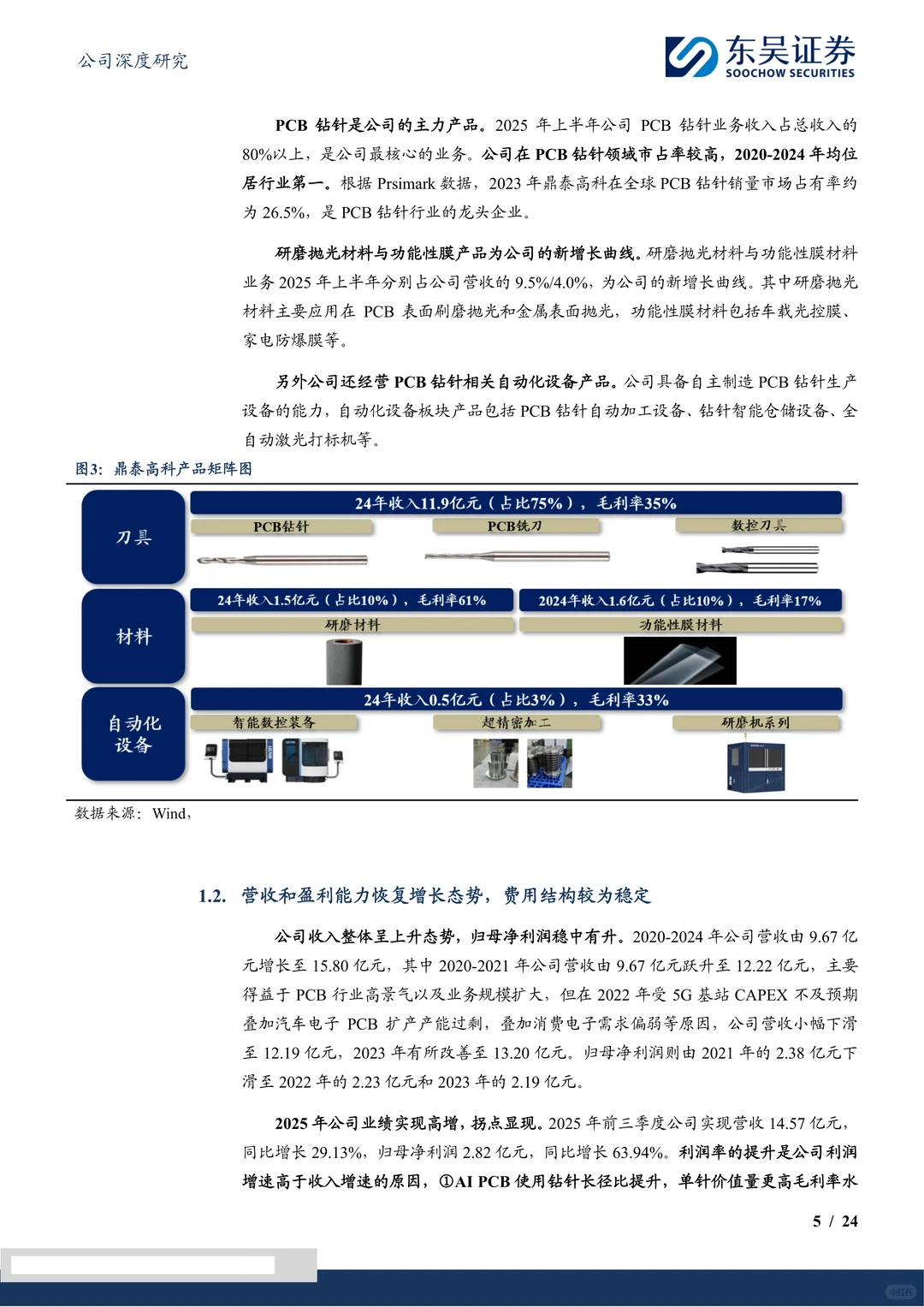 公司深度研究

东吴证券
SOOCHOW SECURITIES

PCB 钻针是公司的主力产品。2025 年上半年公司 PCB 钻针业务收入占总收入的 80%以上，是公司最核心的业务。公司在 PCB 钻针领域市占率较高，2020-2024 年均位居行业第一。根据 Prsimark 数据，2023 年鼎泰高科在全球 PCB 钻针销量市场占有率约为 26.5%，是 PCB 钻针行业的龙头企业。

研磨抛光材料与功能性膜产品为公司的新增长曲线。研磨抛光材料与功能性膜材料业务 2025 年上半年分别占公司营收的 9.5%/4.0%，为公司的新增长曲线。其中研磨抛光材料主要应用在 PCB 表面刷磨抛光和金属表面抛光，功能性膜材料包括车载光控膜、家电防爆膜等。

另外公司还经营 PCB 钻针相关自动化设备产品。公司具备自主制造 PCB 钻针生产设备的能力，自动化设备板块产品包括 PCB 钻针自动加工设备、钻针智能仓储设备、全自动激光打标机等。

图3：鼎泰高科产品矩阵图

刀具
24年收入11.9亿元（占比75%），毛利率35%
PCB钻针
PCB铣刀
数控刀具

材料
24年收入1.5亿元（占比10%），毛利率61%
研磨材料
2024年收入1.6亿元（占比10%），毛利率17%
功能性膜材料

自动化设备
24年收入0.5亿元（占比3%），毛利率33%
智能数控装备
超精密加工
研磨机系列

数据来源：Wind，

1.2. 营收和盈利能力恢复增长态势，费用结构较为稳定

公司收入整体呈上升态势，归母净利润稳中有升。2020-2024 年公司营收由 9.67 亿元增长至 15.80 亿元，其中 2020-2021 年公司营收由 9.67 亿元跃升至 12.22 亿元，主要得益于 PCB 行业高景气以及业务规模扩大，但在 2022 年受 5G 基站 CAPEX 不及预期叠加汽车电子 PCB 扩产产能过剩，叠加消费电子需求偏弱等原因，公司营收小幅下滑至 12.19 亿元，2023 年有所改善至 13.20 亿元。归母净利润则由 2021 年的 2.38 亿元下滑至 2022 年的 2.23 亿元和 2023 年的 2.19 亿元。

2025 年公司业绩实现高增，拐点显现。2025 年前三季度公司实现营收 14.57 亿元，同比增长 29.13%，归母净利润 2.82 亿元，同比增长 63.94%。利润率的提升是公司利润增速高于收入增速的原因，①AI PCB 使用钻针长径比提升，单针价值量更高毛利率水

5 / 24