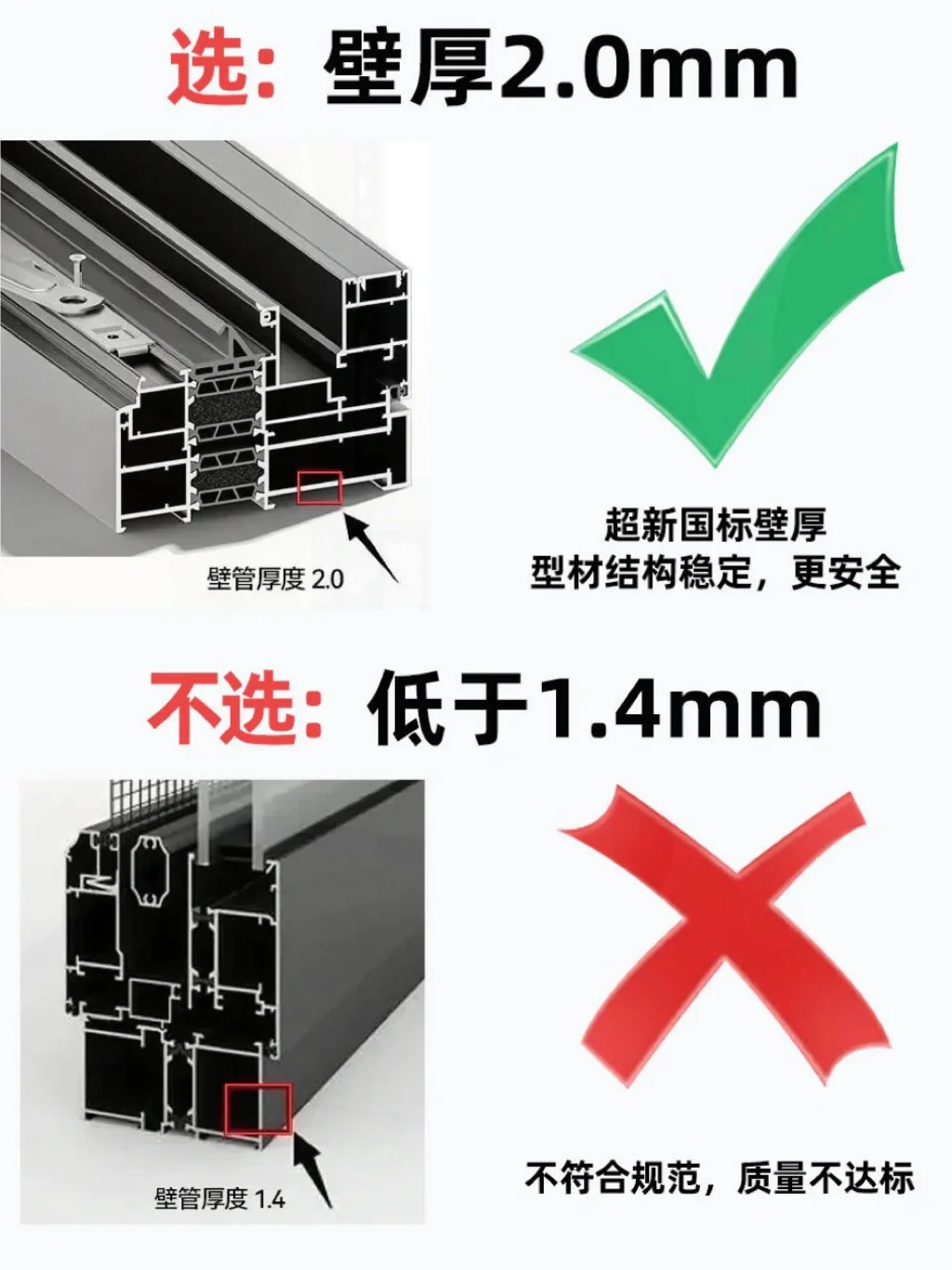 选：壁厚2.0mm

壁管厚度 2.0

超新国标壁厚
型材结构稳定，更安全

不选：低于1.4mm

壁管厚度 1.4

不符合规范，质量不达标