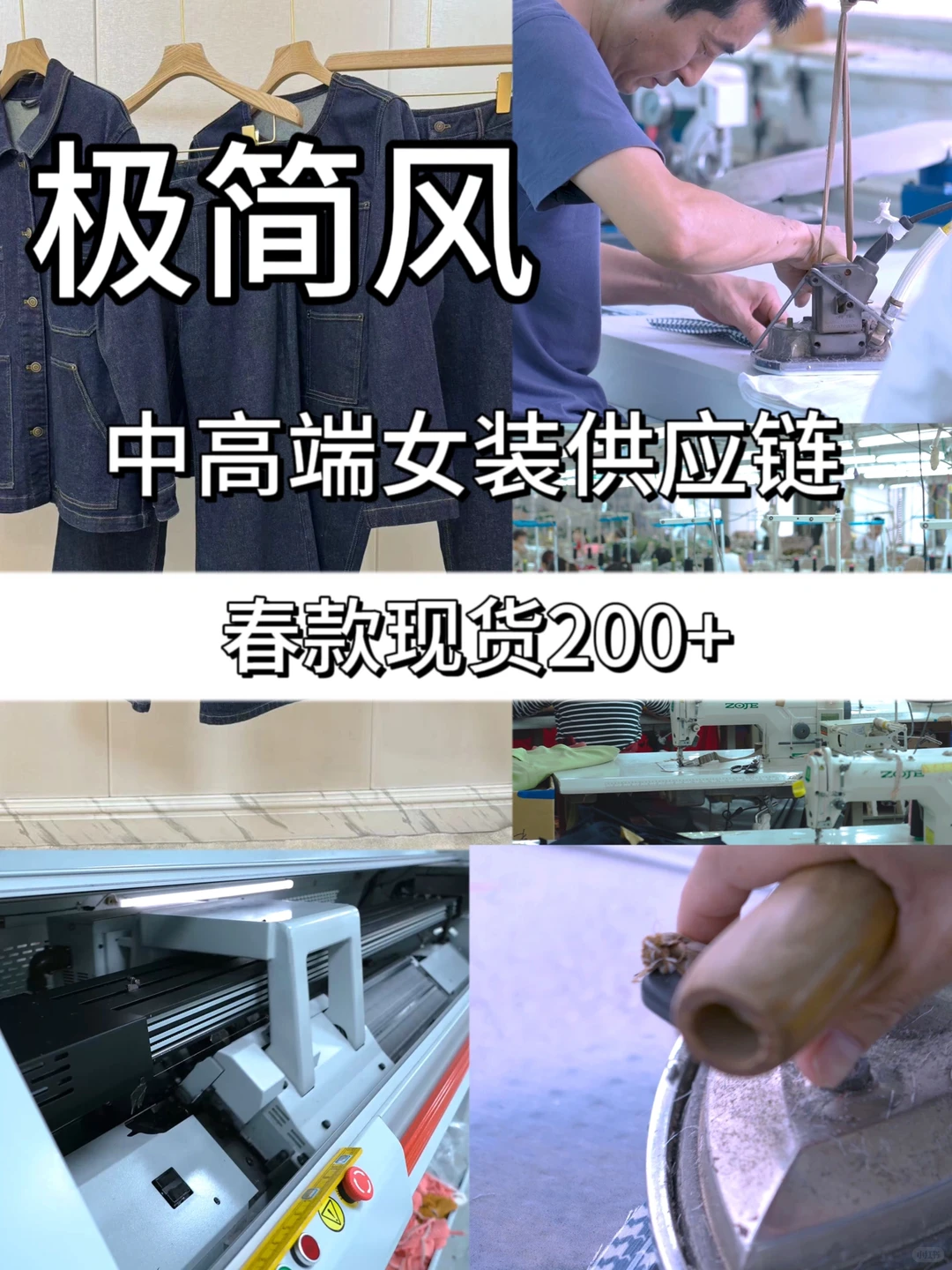 极简风

中高端女装供应链

春款现货200+

ZOJE

ZOJE