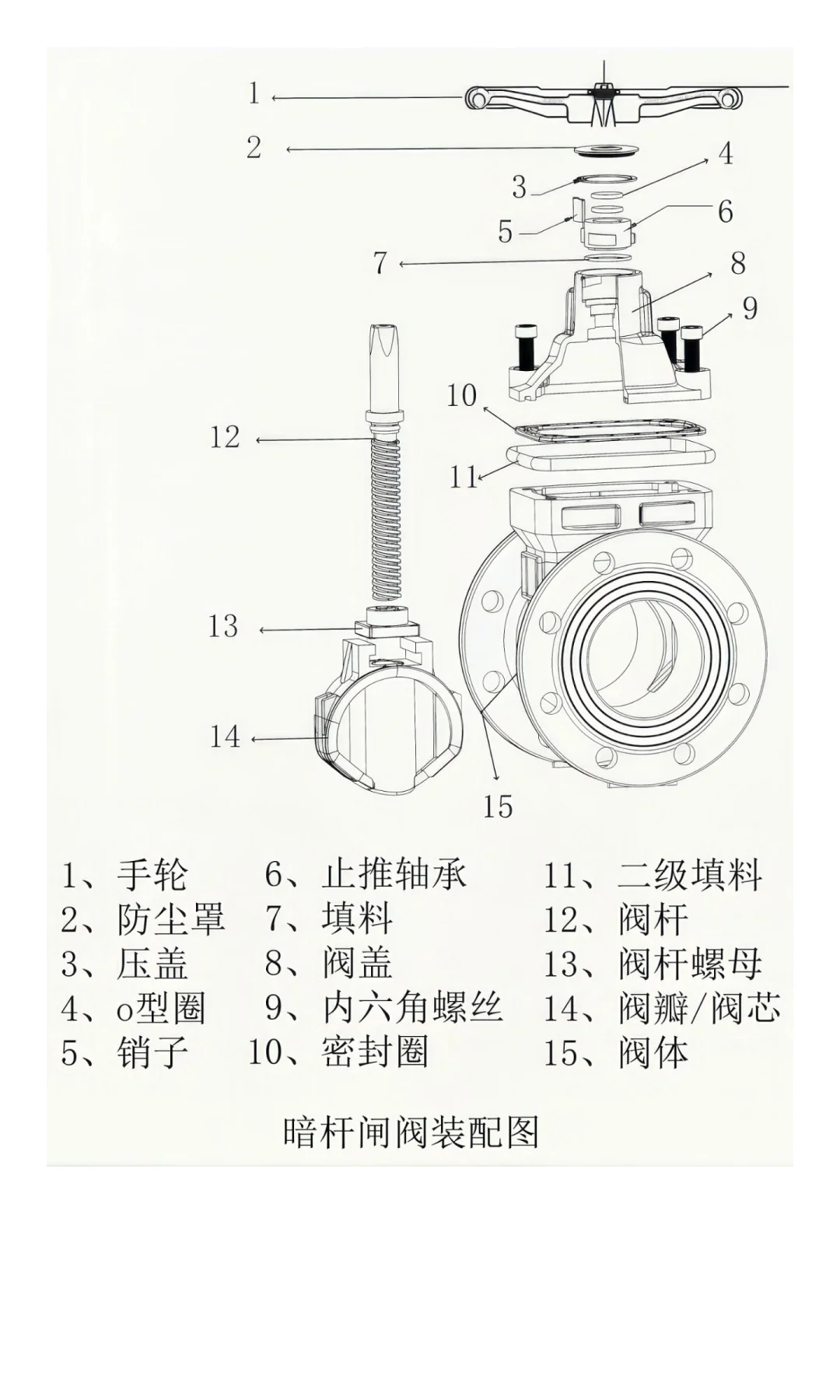 1
2
3
4
5
6
7
8
9
10
11
12
13
14
15

1、手轮
2、防尘罩
3、压盖
4、o型圈
5、销子

6、止推轴承
7、填料
8、阀盖
9、内六角螺丝
10、密封圈

11、二级填料
12、阀杆
13、阀杆螺母
14、阀瓣/阀芯
15、阀体

暗杆闸阀装配图