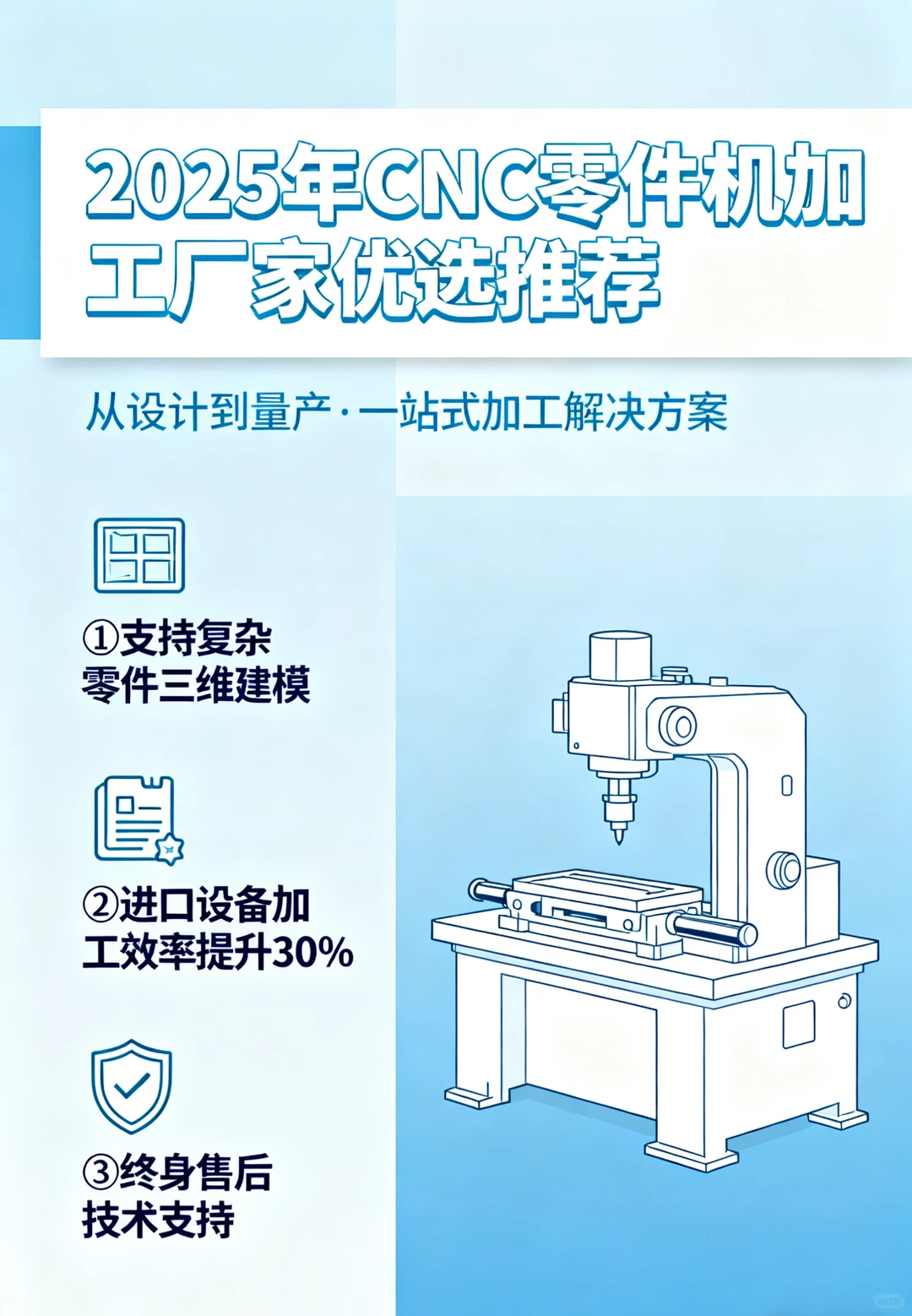 2025年CNC零件机加工厂家优选推荐

从设计到量产·一站式加工解决方案

①支持复杂零件三维建模

②进口设备加工效率提升30%

③终身售后技术支持