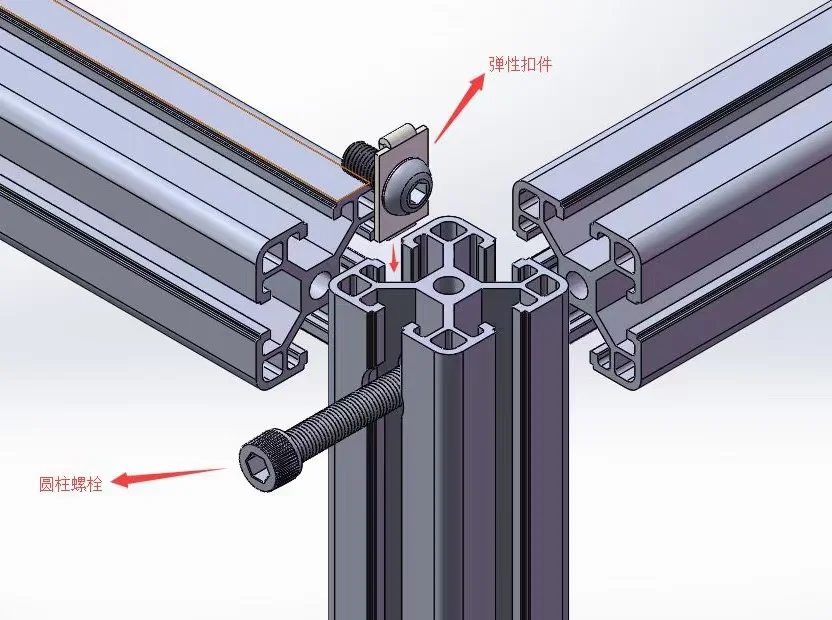 弹性扣件

圆柱螺栓