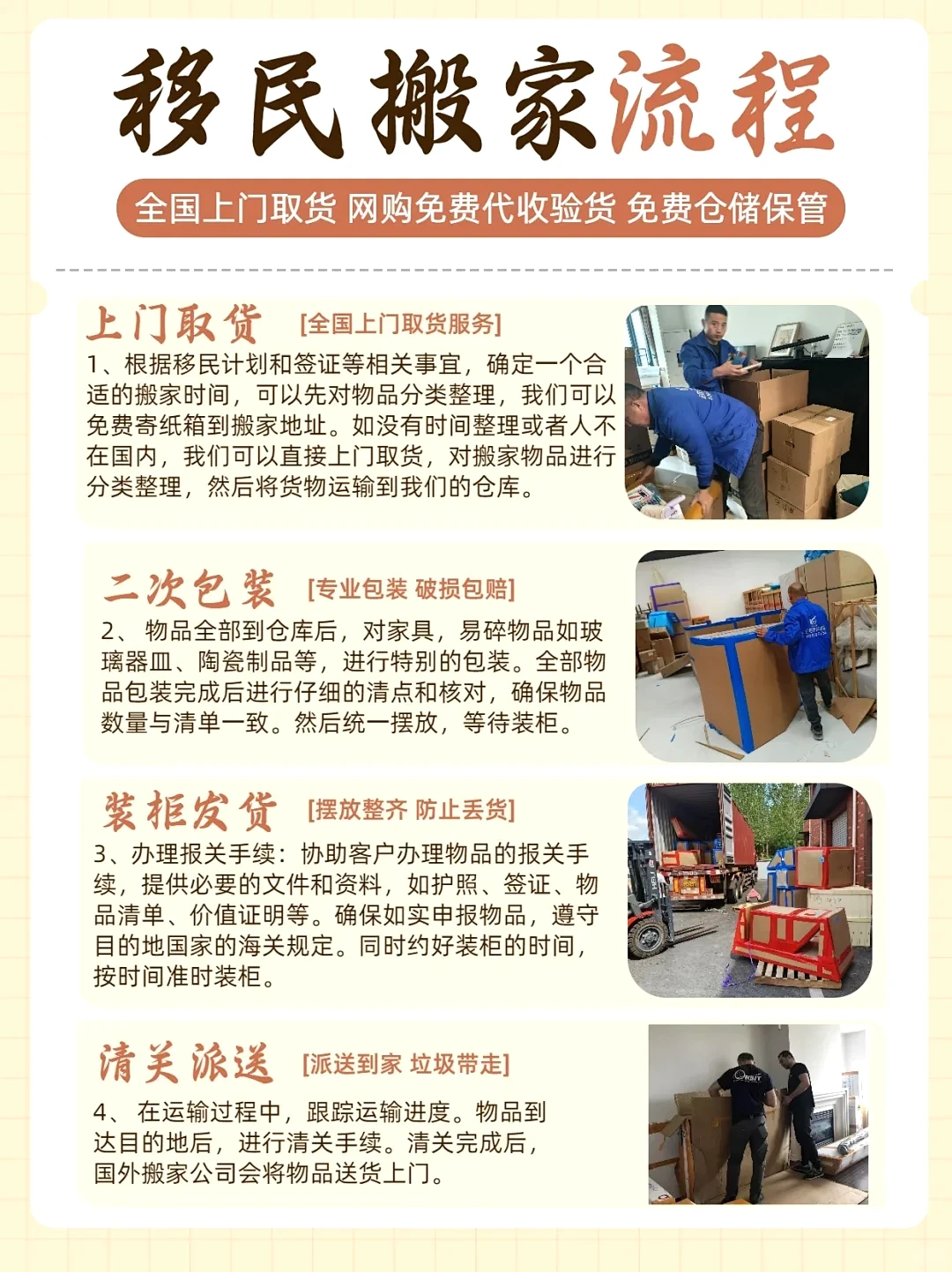 移民搬家流程

全国上门取货 网购免费代收验货 免费仓储保管

上门取货 [全国上门取货服务]

1、根据移民计划和签证等相关事宜，确定一个合适的搬家时间，可以先对物品分类整理，我们可以免费寄纸箱到搬家地址。如没有时间整理或者人不在国内，我们可以直接上门取货，对搬家物品进行分类整理，然后将货物运输到我们的仓库。

二次包装 [专业包装 破损包赔]

2、 物品全部到仓库后，对家具，易碎物品如玻璃器皿、陶瓷制品等，进行特别的包装。全部物品包装完成后进行仔细的清点和核对，确保物品数量与清单一致。然后统一摆放，等待装柜。

装柜发货 [摆放整齐 防止丢货]

3、办理报关手续：协助客户办理物品的报关手续，提供必要的文件和资料，如护照、签证、物品清单、价值证明等。确保如实申报物品，遵守目的地国家的海关规定。同时约好装柜的时间，按时间准时装柜。

清关派送 [派送到家 垃圾带走]

4、 在运输过程中，跟踪运输进度。物品到达目的地后，进行清关手续。清关完成后，国外搬家公司会将物品送货上门。