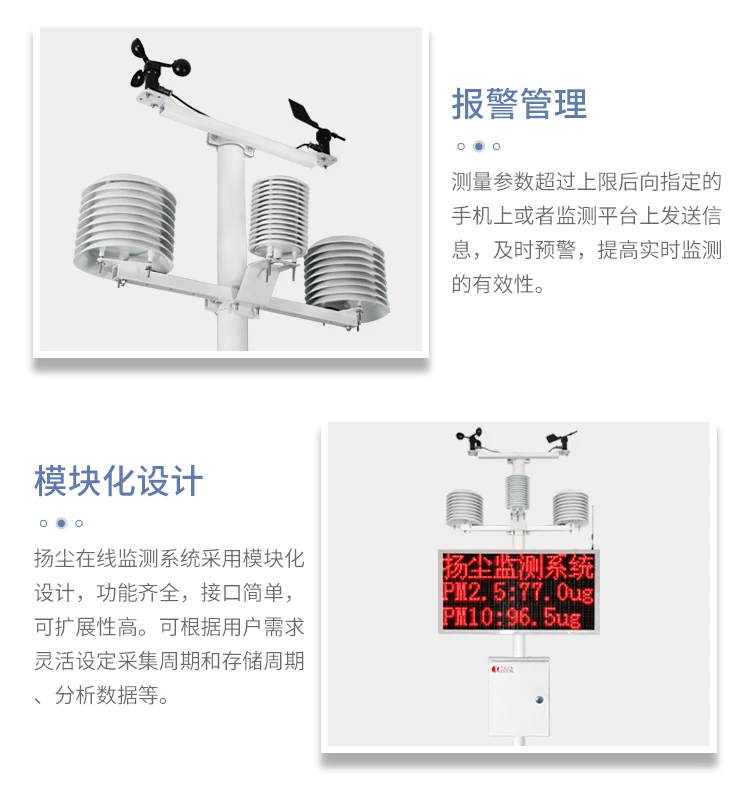 报警管理

测量参数超过上限后向指定的手机上或者监测平台上发送信息，及时预警，提高实时监测的有效性。

模块化设计

扬尘在线监测系统采用模块化设计，功能齐全，接口简单，可扩展性高。可根据用户需求灵活设定采集周期和存储周期、分析数据等。

扬尘监测系统
PM2.5:77.0ug
PM10:96.5ug