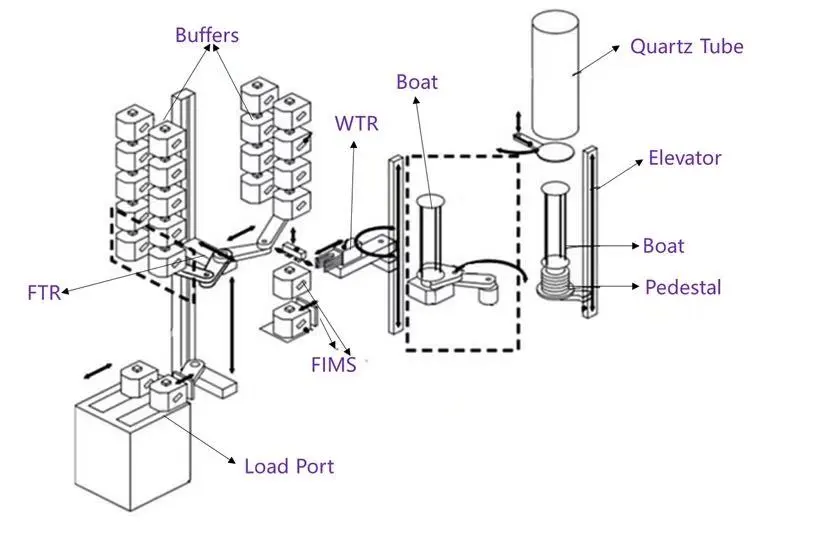 Buffers

Quartz Tube

Boat

WTR

Elevator

Boat

Pedestal

FTR

FIMS

Load Port