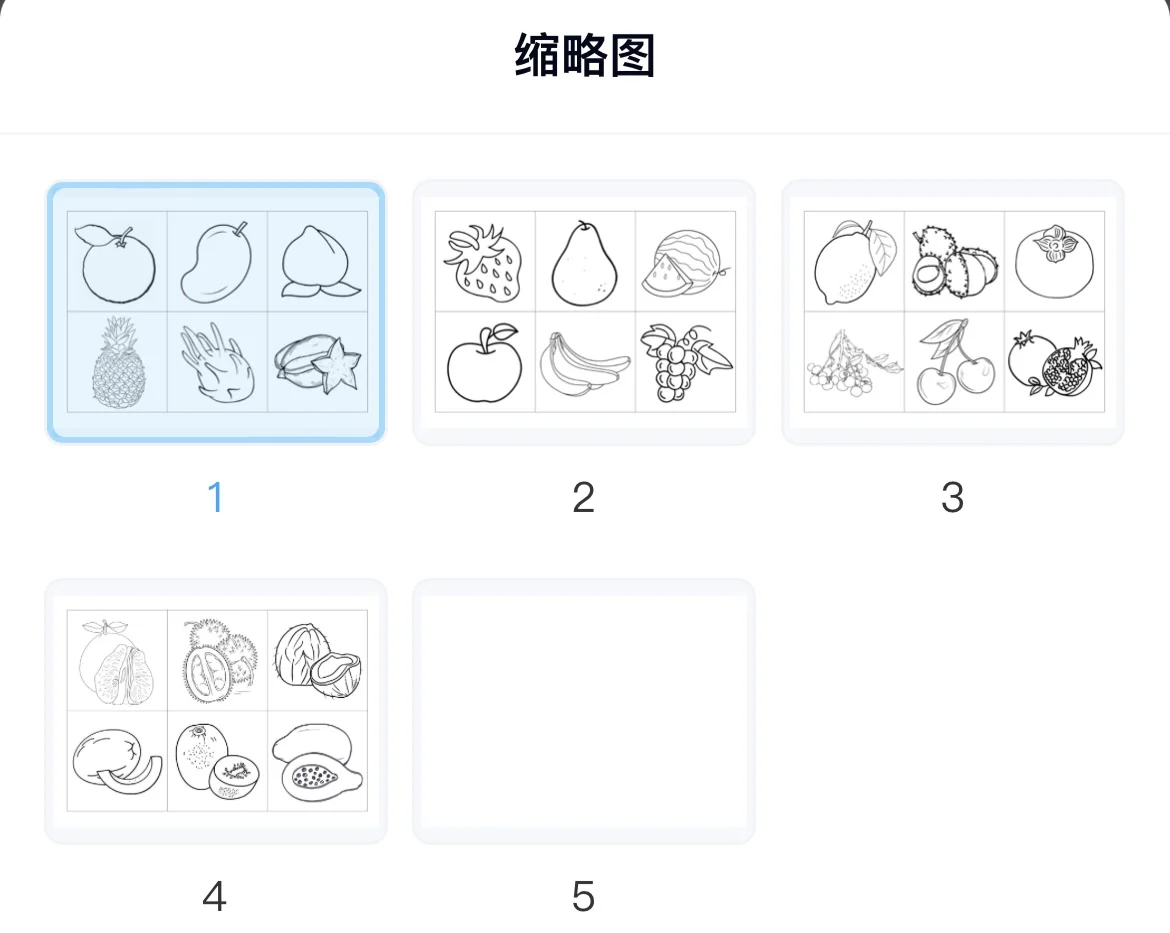 缩略图

1

2

3

4

5