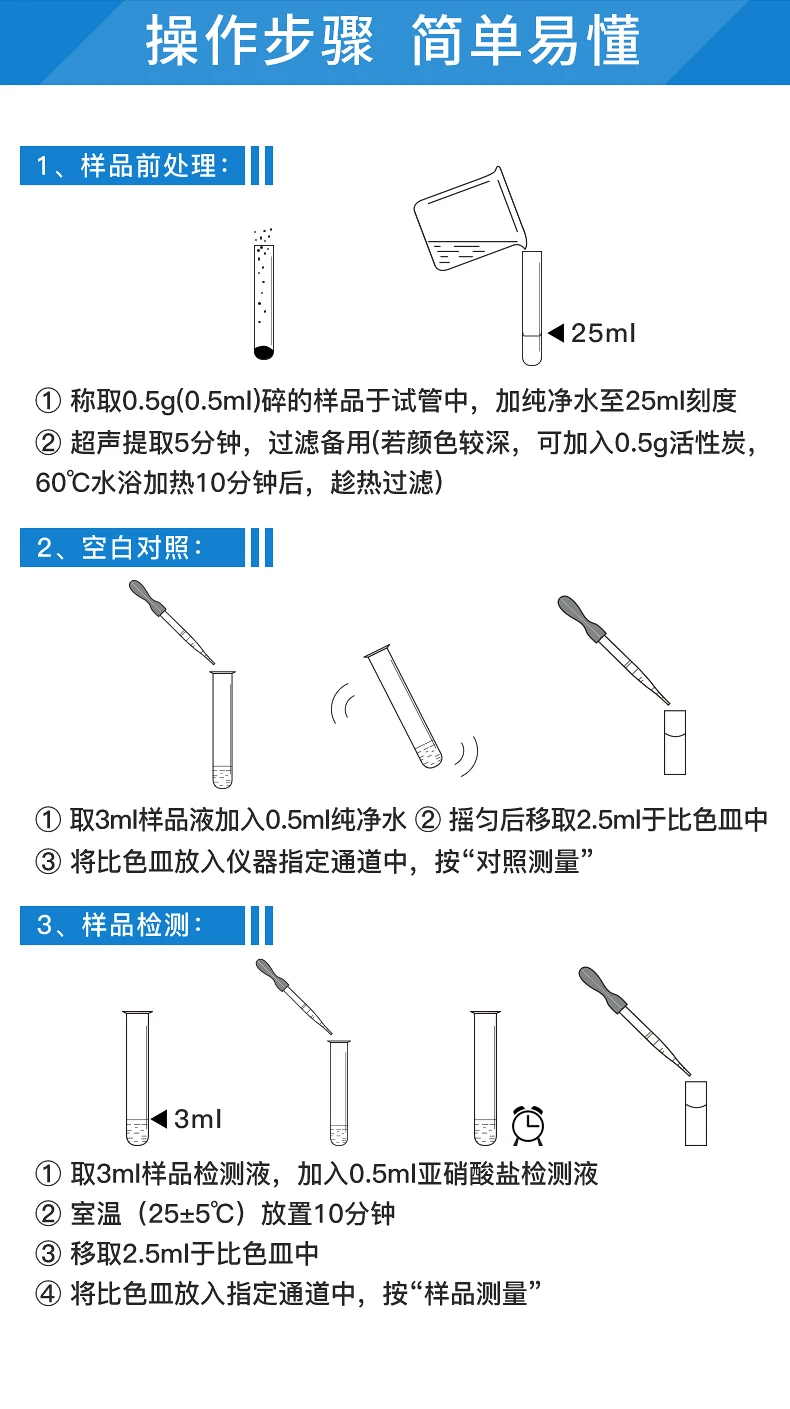 操作步骤 简单易懂

1、样品前处理：

25ml

① 称取0.5g(0.5ml)碎的样品于试管中，加纯净水至25ml刻度
② 超声提取5分钟，过滤备用(若颜色较深，可加入0.5g活性炭，60℃水浴加热10分钟后，趁热过滤)

2、空白对照：

① 取3ml样品液加入0.5ml纯净水 ② 摇匀后移取2.5ml于比色皿中
③ 将比色皿放入仪器指定通道中，按“对照测量”

3、样品检测：

3ml

① 取3ml样品检测液，加入0.5ml亚硝酸盐检测液
② 室温（25±5℃）放置10分钟
③ 移取2.5ml于比色皿中
④ 将比色皿放入指定通道中，按“样品测量”