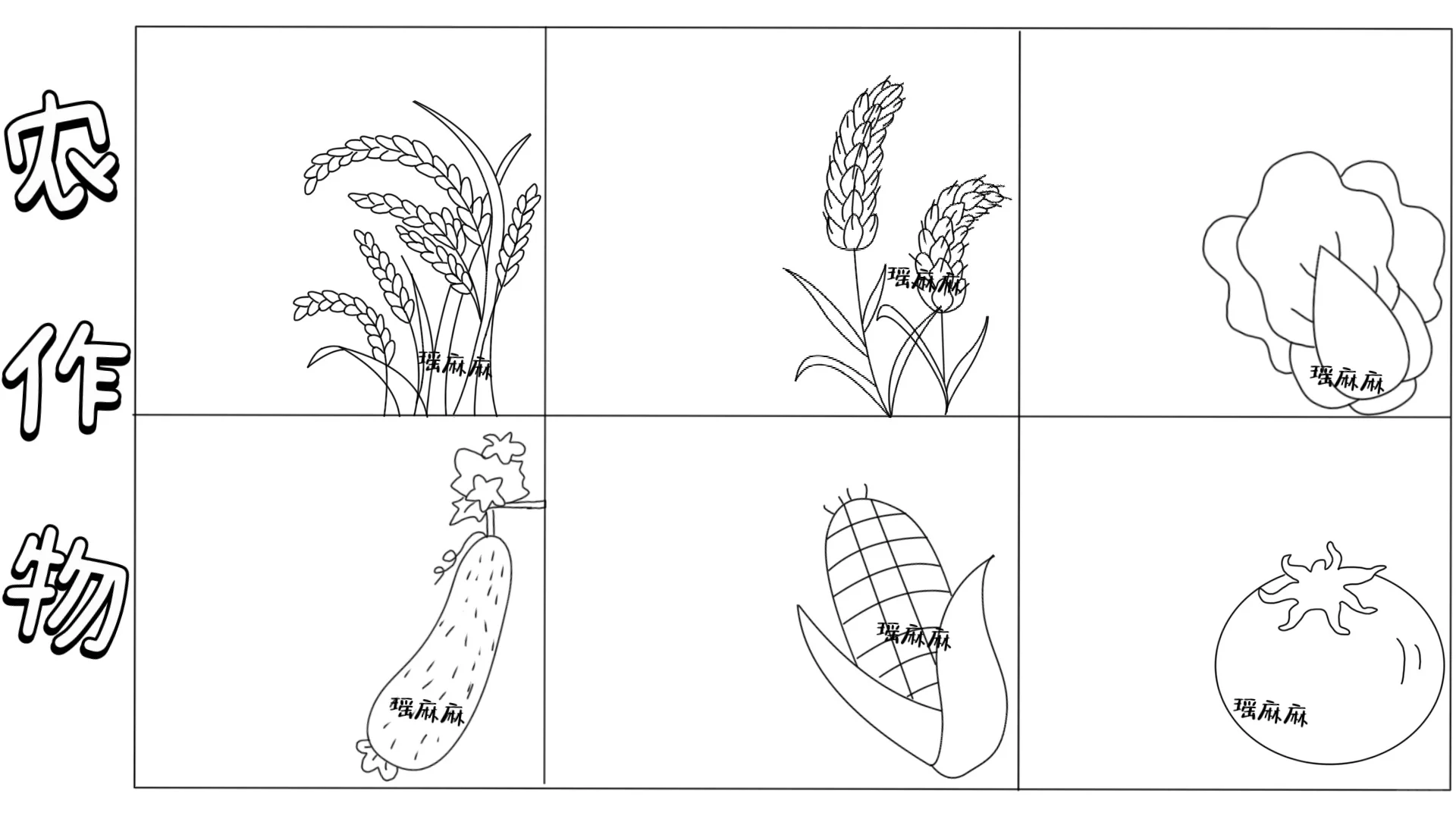 农作物

瑶麻麻

瑶麻麻

瑶麻麻

瑶麻麻

瑶麻麻

瑶麻麻