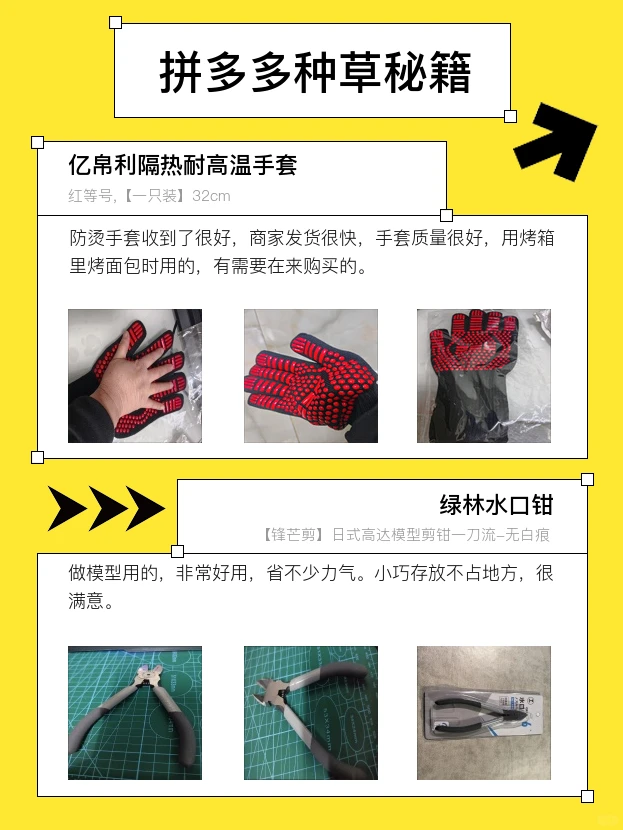 拼多多种草秘籍

亿帛利隔热耐高温手套

红等号,【一只装】32cm

防烫手套收到了很好，商家发货很快，手套质量很好，用烤箱里烤面包时用的，有需要在来购买的。

绿林水口钳

【锋芒剪】日式高达模型剪钳一刀流-无白痕

做模型用的，非常好用，省不少力气。小巧存放不占地方，很满意。