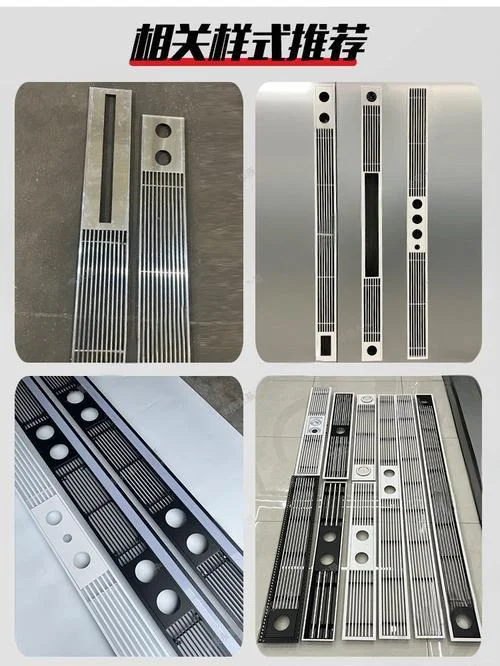 相关样式推荐